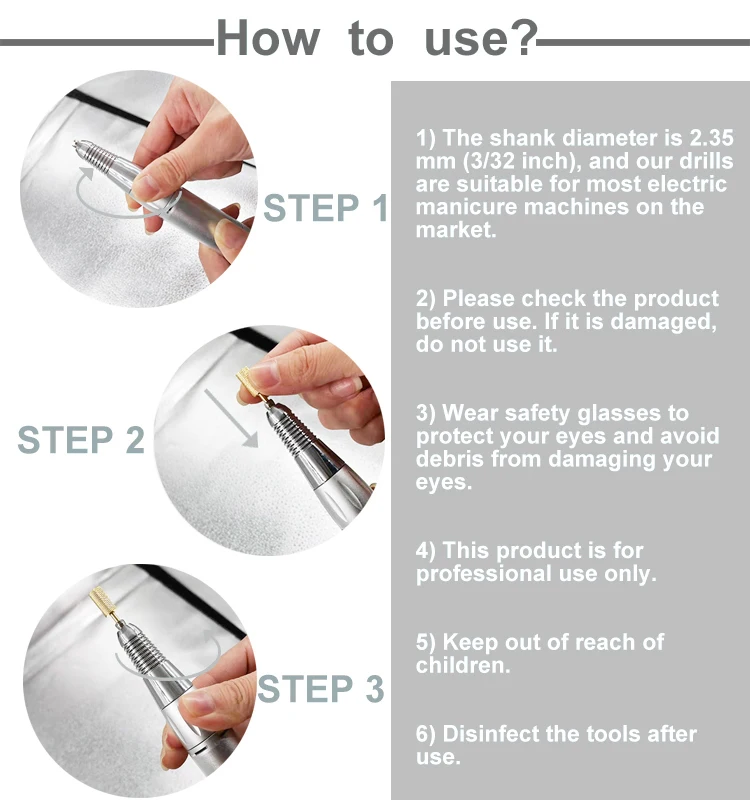 How to use?

STEP 1

STEP 2

STEP 3

1) The shank diameter is 2.35 mm (3/32 inch), and our drills are suitable for most electric manicure machines on the market.

2) Please check the product before use. If it is damaged, do not use it.

3) Wear safety glasses to protect your eyes and avoid debris from damaging your eyes.

4) This product is for professional use only.

5) Keep out of reach of children.

6) Disinfect the tools after use.