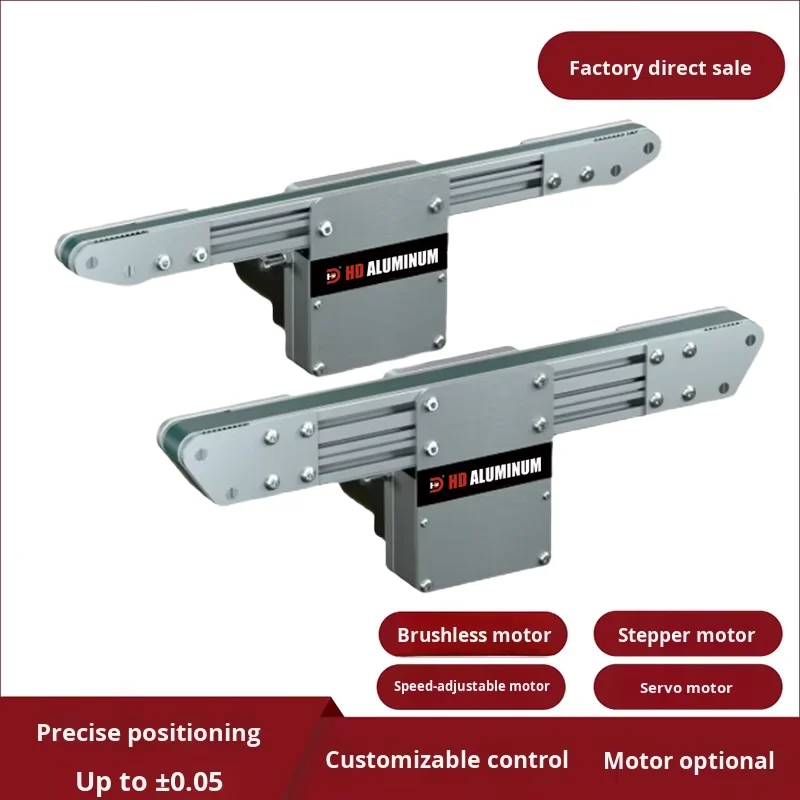 Factory direct sale

HD ALUMINUM

HD ALUMINUM

Brushless motor

Stepper motor

Speed-adjustable motor

Servo motor

Precise positioning

Up to ±0.05

Customizable control

Motor optional