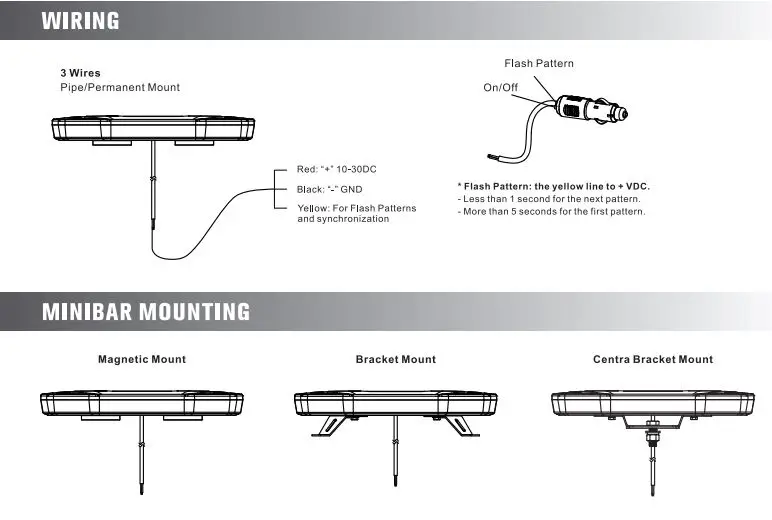 WIRING

3 Wires
Pipe/Permanent Mount

Red: "+" 10-30DC
Black: "-" GND
Yellow: For Flash Patterns and synchronization

Flash Pattern
On/Off

* Flash Pattern: the yellow line to + VDC.
- Less than 1 second for the next pattern.
- More than 5 seconds for the first pattern.

MINIBAR MOUNTING

Magnetic Mount

Bracket Mount

Centra Bracket Mount