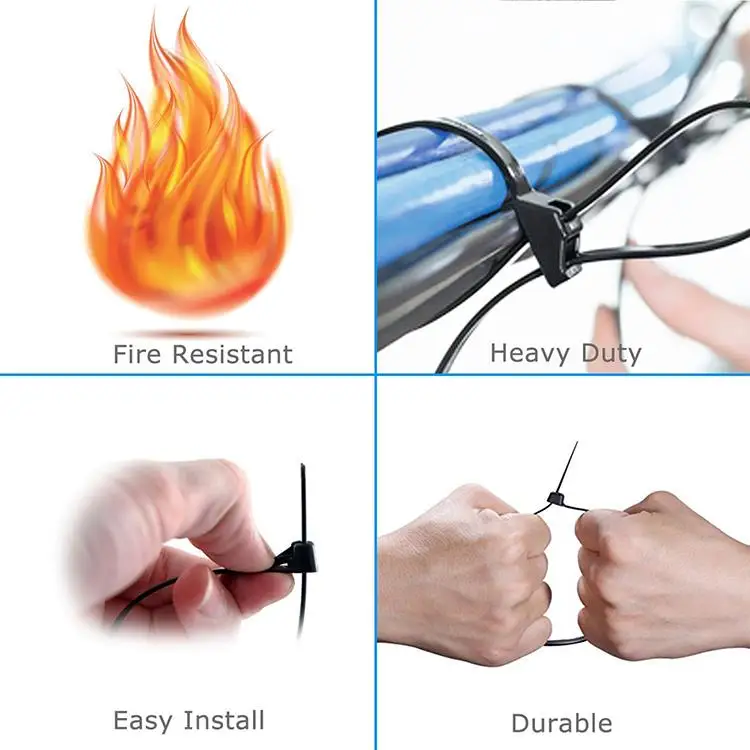 Fire Resistant

Heavy Duty

Easy Install

Durable