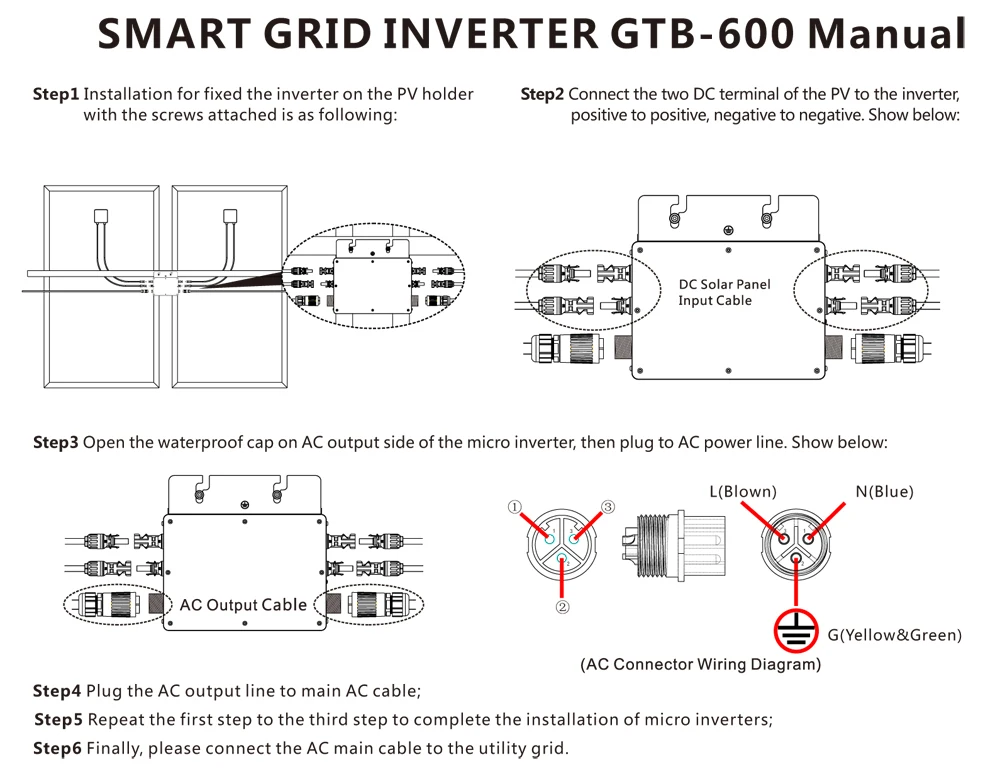 SMART GRID INVERTER GTB-600 Manual

Step1 Installation for fixed the inverter on the PV holder with the screws attached is as following:

Step2 Connect the two DC terminal of the PV to the inverter, positive to positive, negative to negative. Show below:

DC Solar Panel Input Cable

Step3 Open the waterproof cap on AC output side of the micro inverter, then plug to AC power line. Show below:

AC Output Cable

①
③
②

L(Blown)
N(Blue)
G(Yellow&Green)

(AC Connector Wiring Diagram)

Step4 Plug the AC output line to main AC cable;
Step5 Repeat the first step to the third step to complete the installation of micro inverters;
Step6 Finally, please connect the AC main cable to the utility grid.