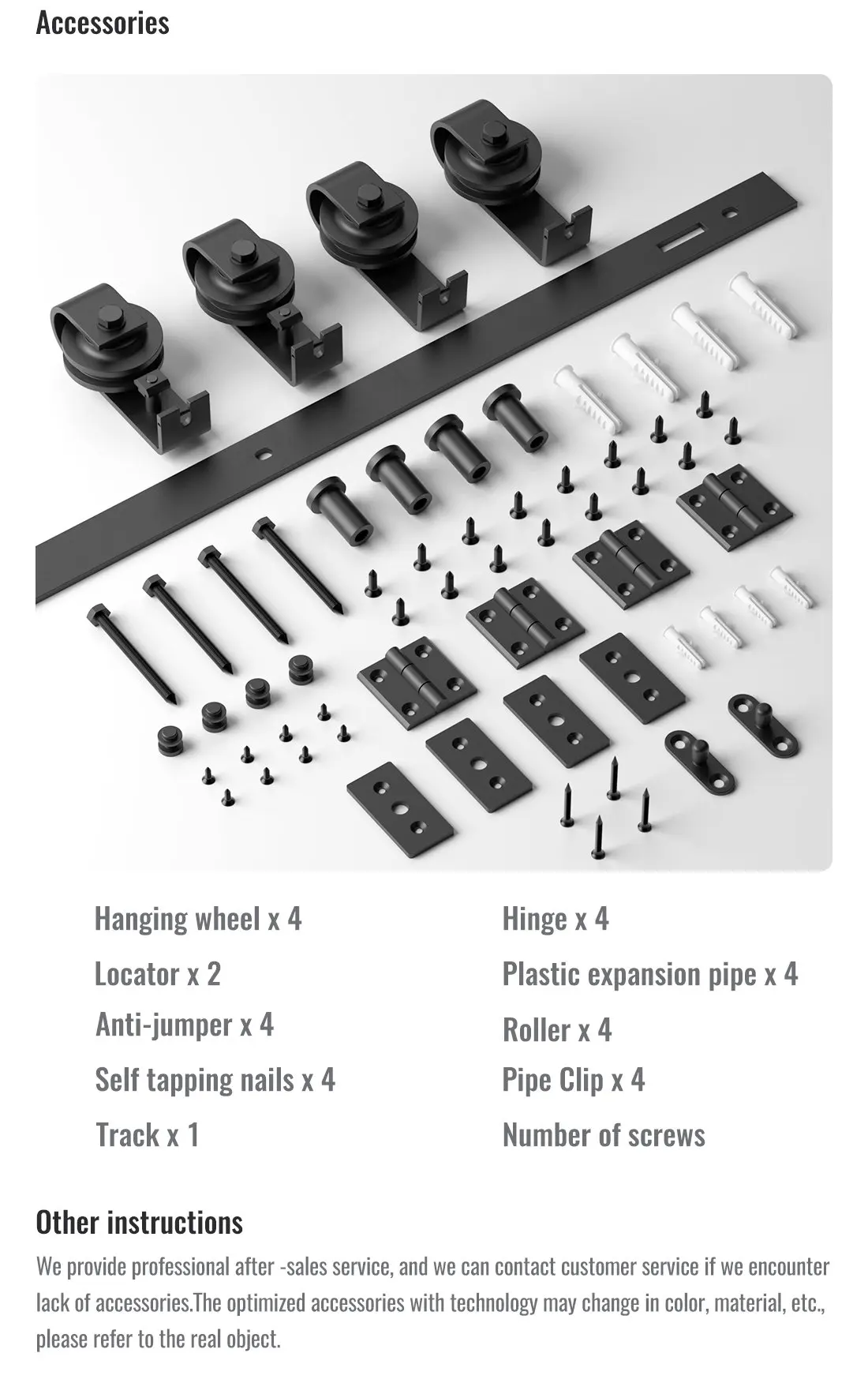 Accessories

Hanging wheel x 4

Locator x 2

Anti-jumper x 4

Self tapping nails x 4

Track x 1

Hinge x 4

Plastic expansion pipe x 4

Roller x 4

Pipe Clip x 4

Number of screws

Other instructions

We provide professional after -sales service, and we can contact customer service if we encounter lack of accessories.The optimized accessories with technology may change in color, material, etc., please refer to the real object.