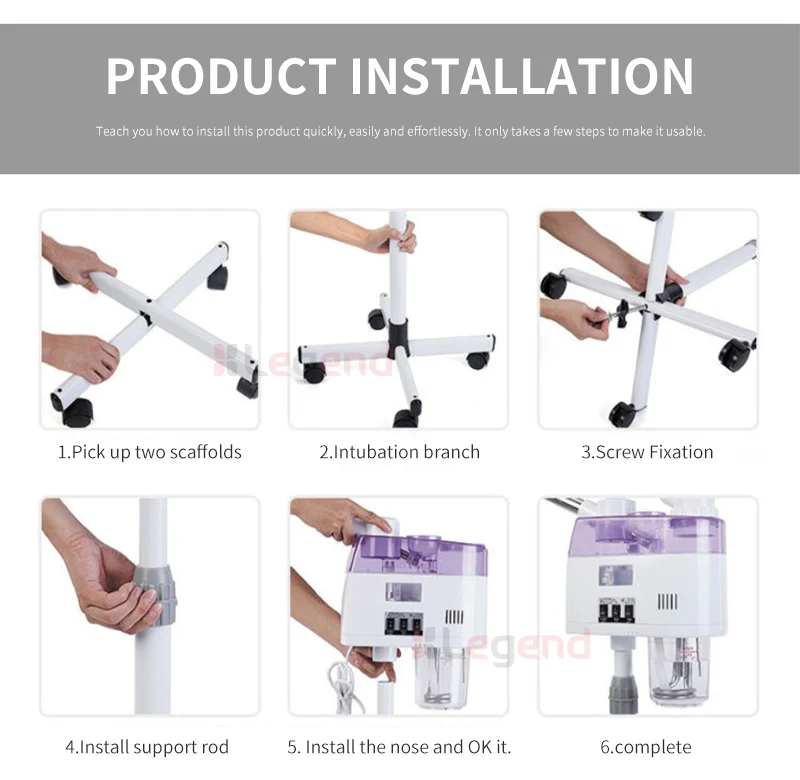 PRODUCT INSTALLATION

Teach you how to install this product quickly, easily and effortlessly. It only takes a few steps to make it usable.

Legend

1.Pick up two scaffolds

2.Intubation branch

3.Screw Fixation

Legend

4.Install support rod

5. Install the nose and OK it.

6.complete