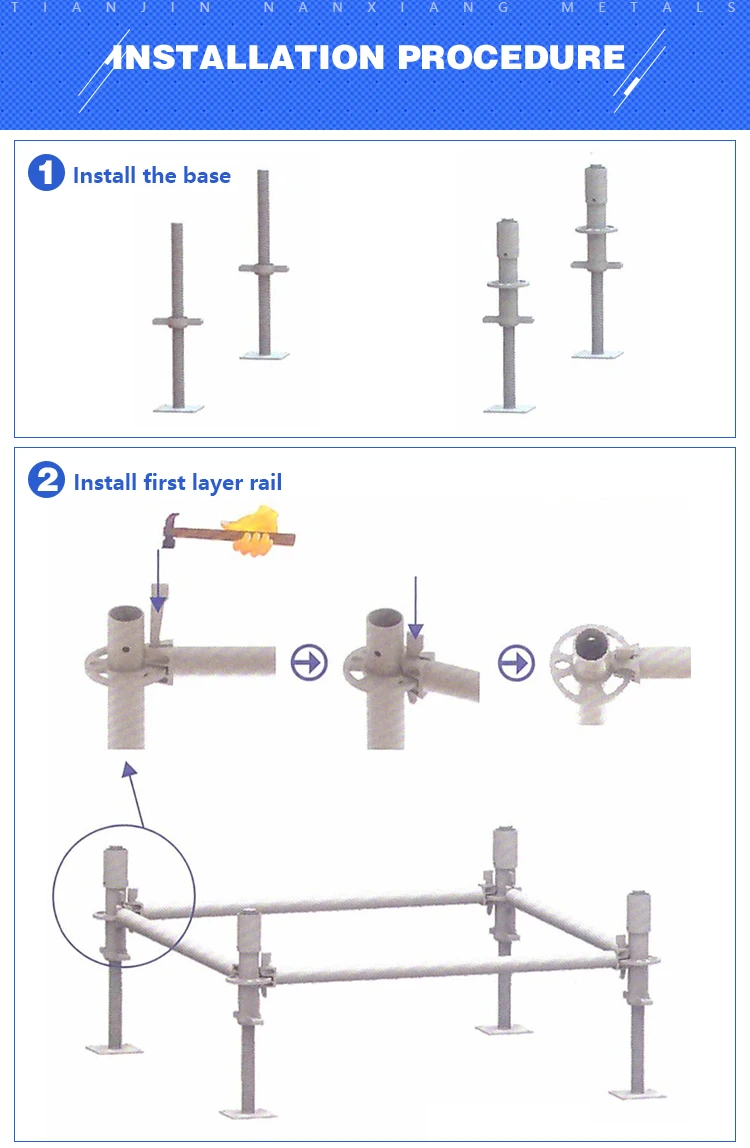 TIANJIN NANXIANG METALS

INSTALLATION PROCEDURE

1 Install the base

2 Install first layer rail