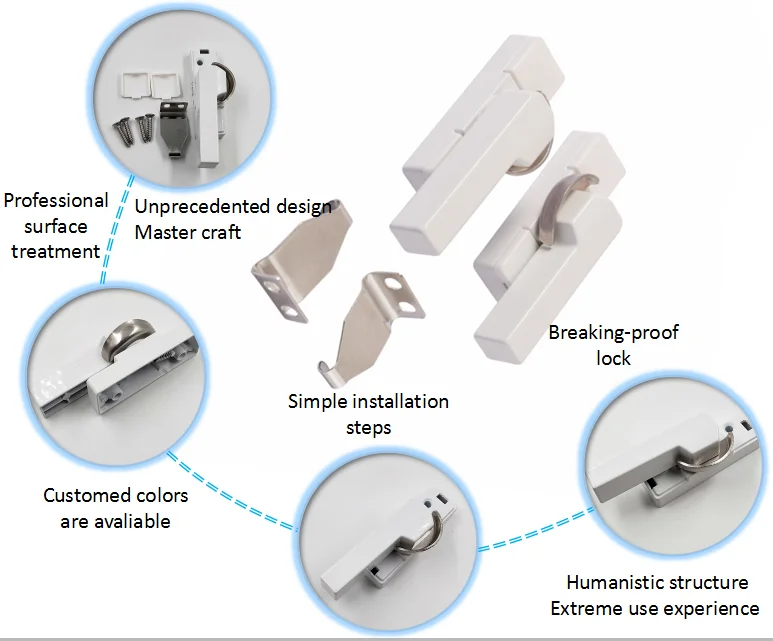 Professional surface treatment

Unprecedented design
Master craft

Breaking-proof lock

Simple installation steps

Customed colors are avaliable

Humanistic structure
Extreme use experience