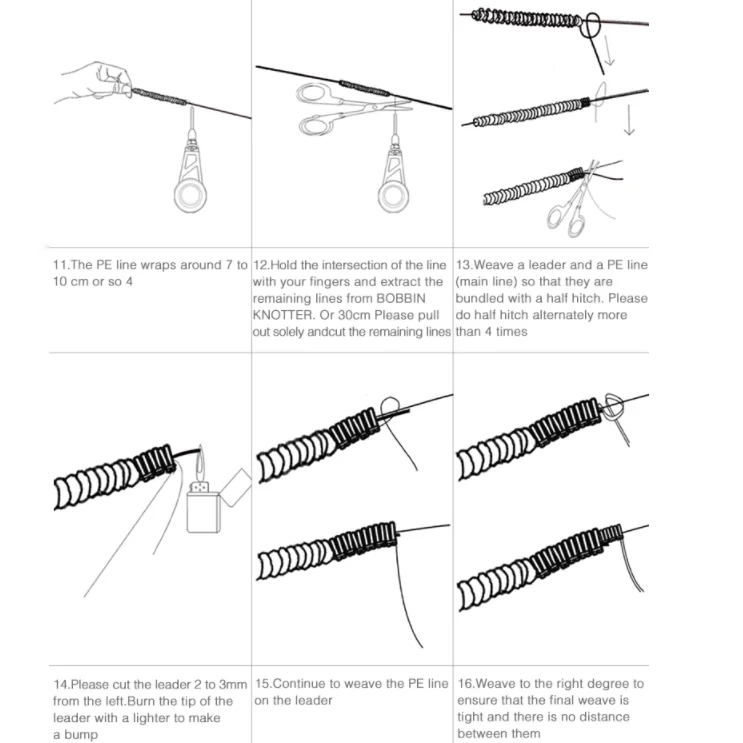 11.The PE line wraps around 7 to 10 cm or so 4

12.Hold the intersection of the line with your fingers and extract the remaining lines from BOBBIN KNOTTER. Or 30cm Please pull out solely andcut the remaining lines

13.Weave a leader and a PE line (main line) so that they are bundled with a half hitch. Please do half hitch alternately more than 4 times

14.Please cut the leader 2 to 3mm from the left.Burn the tip of the leader with a lighter to make a bump

15.Continue to weave the PE line on the leader

16.Weave to the right degree to ensure that the final weave is tight and there is no distance between them