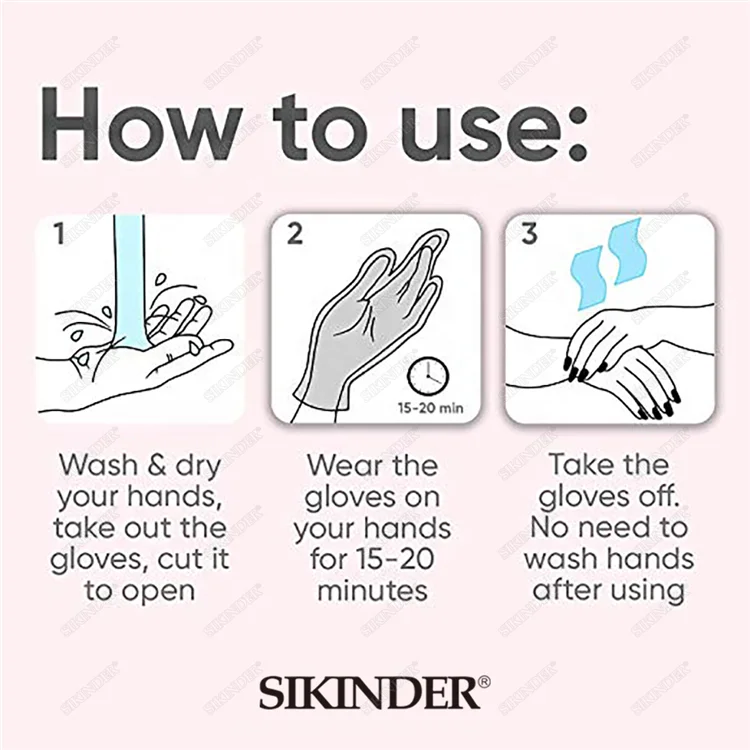 How to use:

1

Wash & dry your hands, take out the gloves, cut it to open

2

15-20 min

Wear the gloves on your hands for 15-20 minutes

3

Take the gloves off. No need to wash hands after using

SIKINDER®