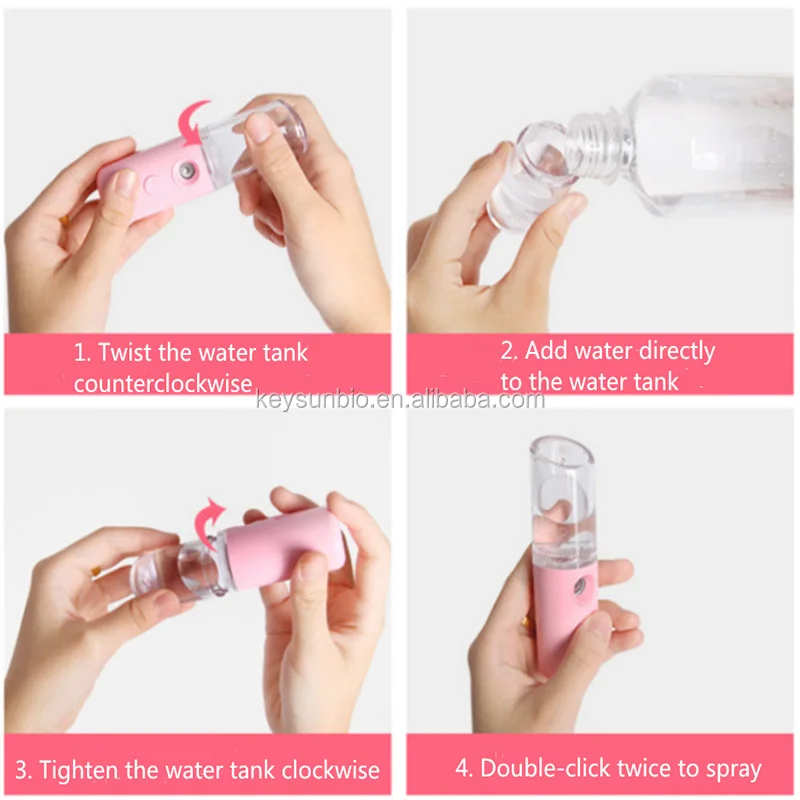 1. Twist the water tank counterclockwise

2. Add water directly to the water tank

keysunbio.en.alibaba.com

3. Tighten the water tank clockwise

4. Double-click twice to spray