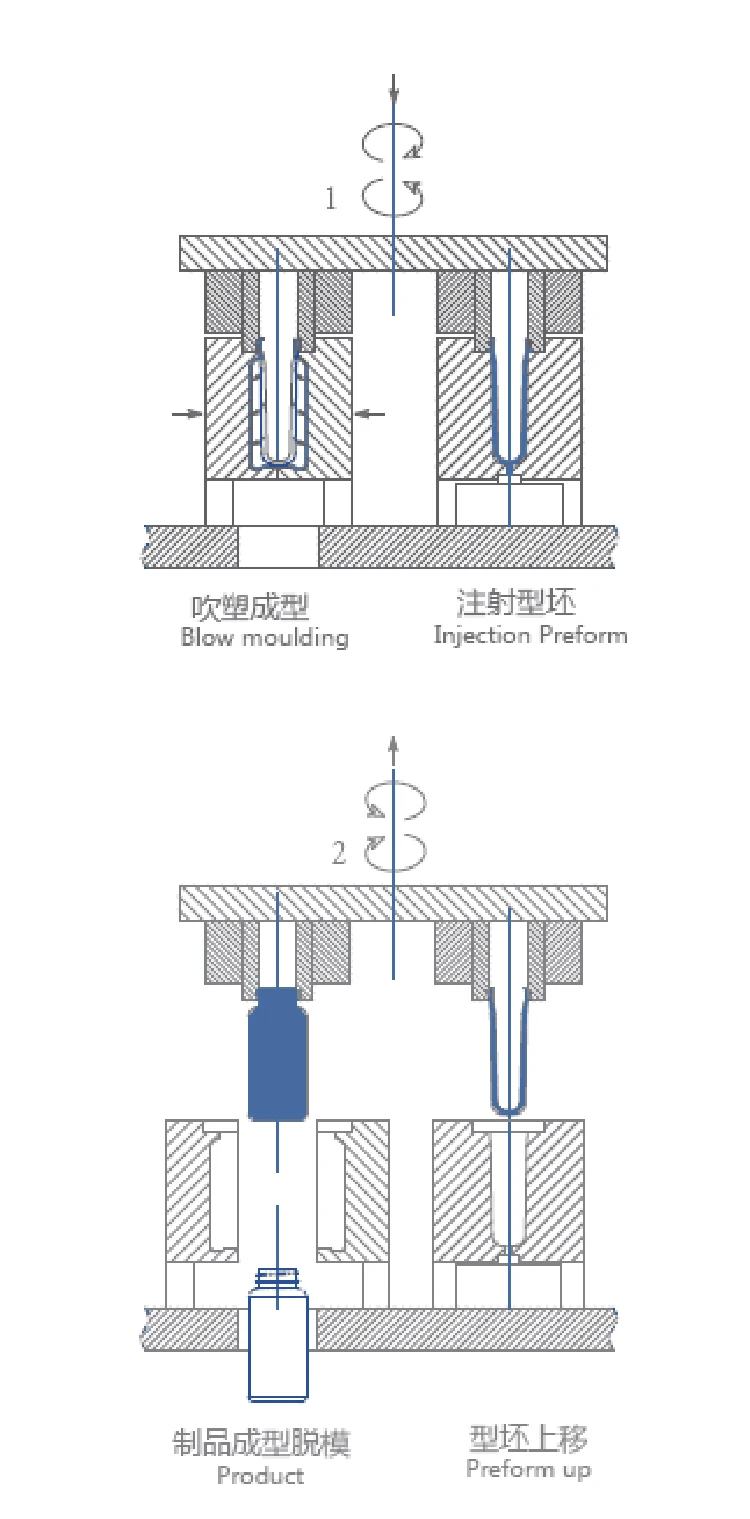 1

吹塑成型
Blow moulding

注射型坯
Injection Preform

2

制品成型脱模
Product

型坯上移
Preform up