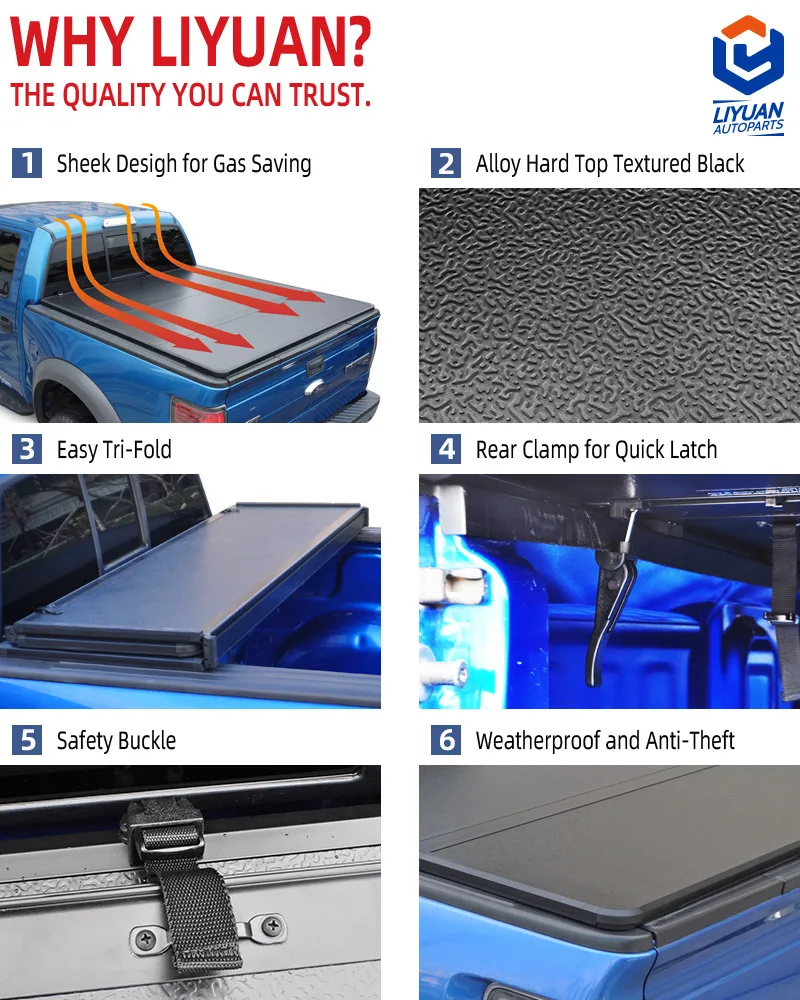 WHY LIYUAN?
THE QUALITY YOU CAN TRUST.

LIYUAN
AUTOPARTS

1 Sheek Desigh for Gas Saving

2 Alloy Hard Top Textured Black

3 Easy Tri-Fold

4 Rear Clamp for Quick Latch

5 Safety Buckle

6 Weatherproof and Anti-Theft