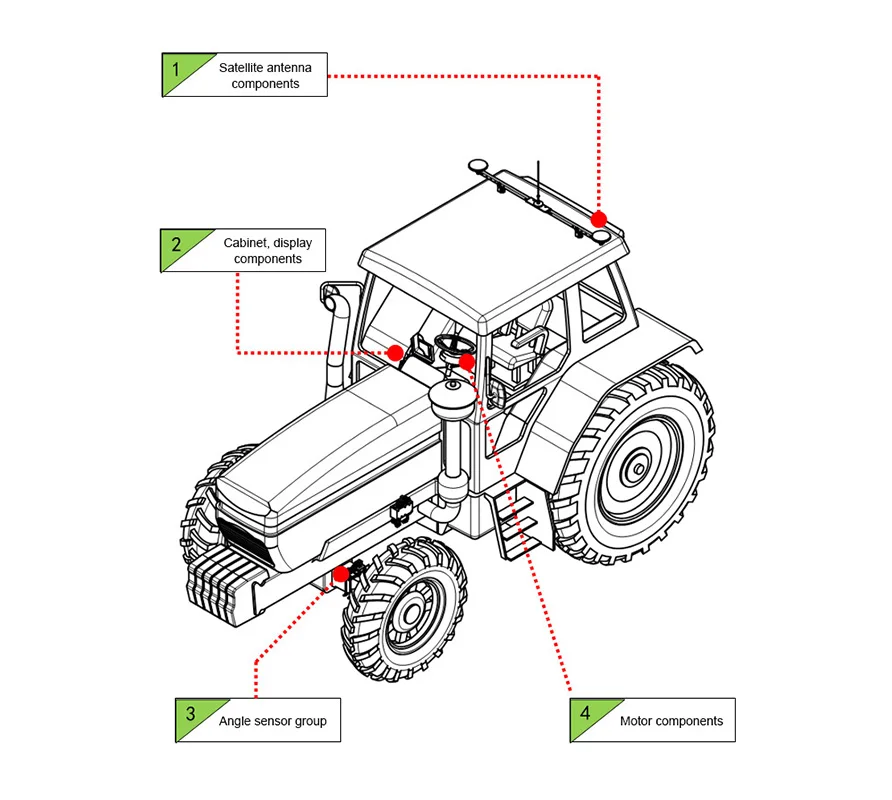 1 Satellite antenna components

2 Cabinet, display components

3 Angle sensor group

4 Motor components