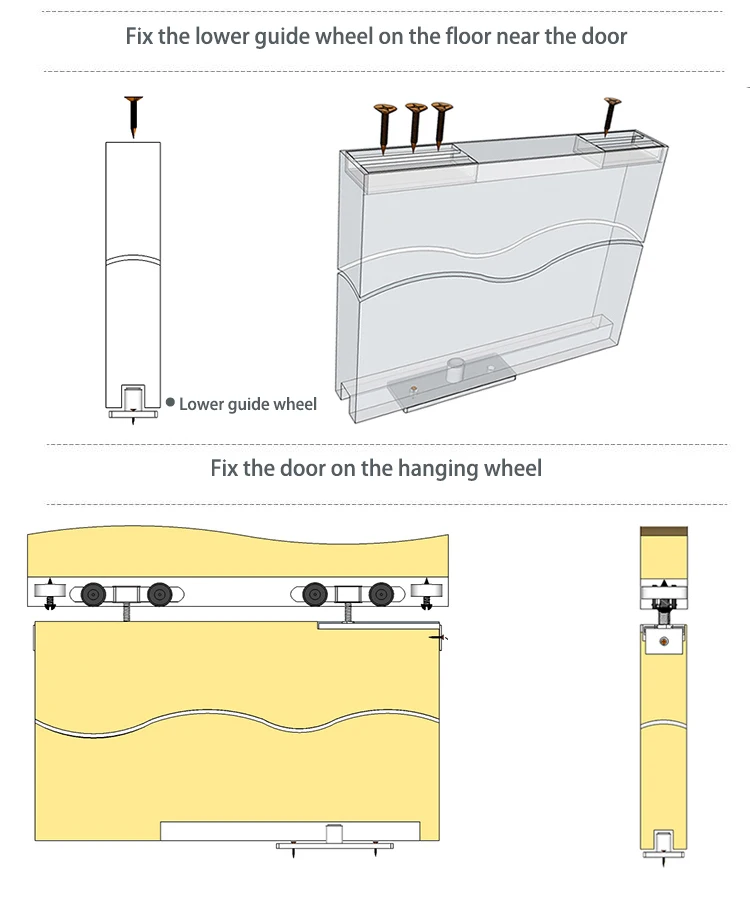 Fix the lower guide wheel on the floor near the door

Lower guide wheel

Fix the door on the hanging wheel