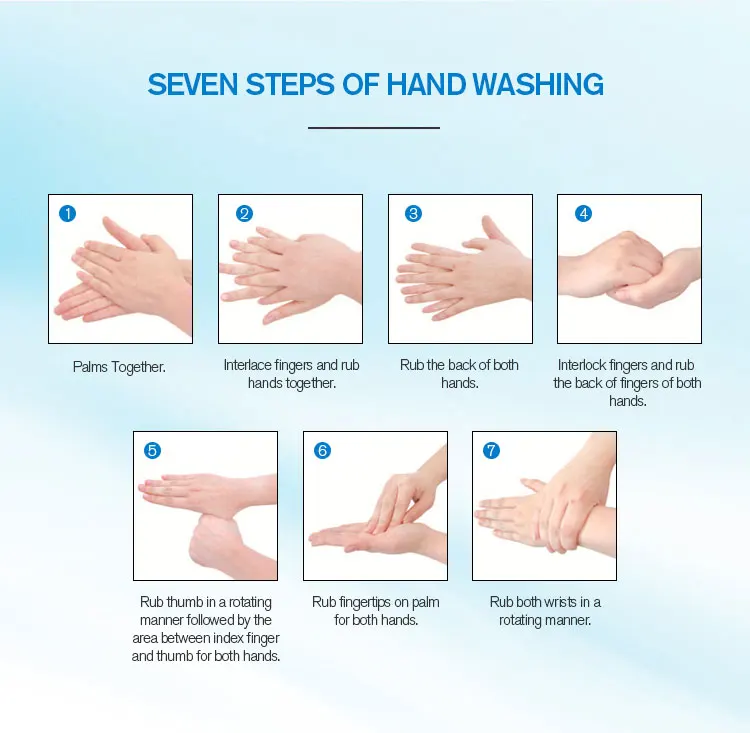 SEVEN STEPS OF HAND WASHING

1
Palms Together.

2
Interlace fingers and rub hands together.

3
Rub the back of both hands.

4
Interlock fingers and rub the back of fingers of both hands.

5
Rub thumb in a rotating manner followed by the area between index finger and thumb for both hands.

6
Rub fingertips on palm for both hands.

7
Rub both wrists in a rotating manner.