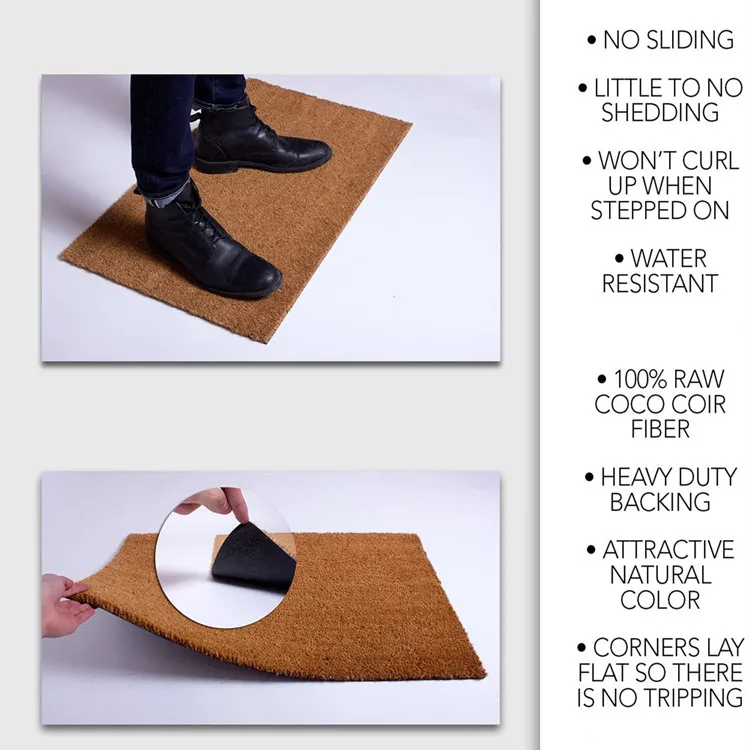 • NO SLIDING

• LITTLE TO NO SHEDDING

• WON'T CURL UP WHEN STEPPED ON

• WATER RESISTANT

• 100% RAW COCO COIR FIBER

• HEAVY DUTY BACKING

• ATTRACTIVE NATURAL COLOR

• CORNERS LAY FLAT SO THERE IS NO TRIPPING