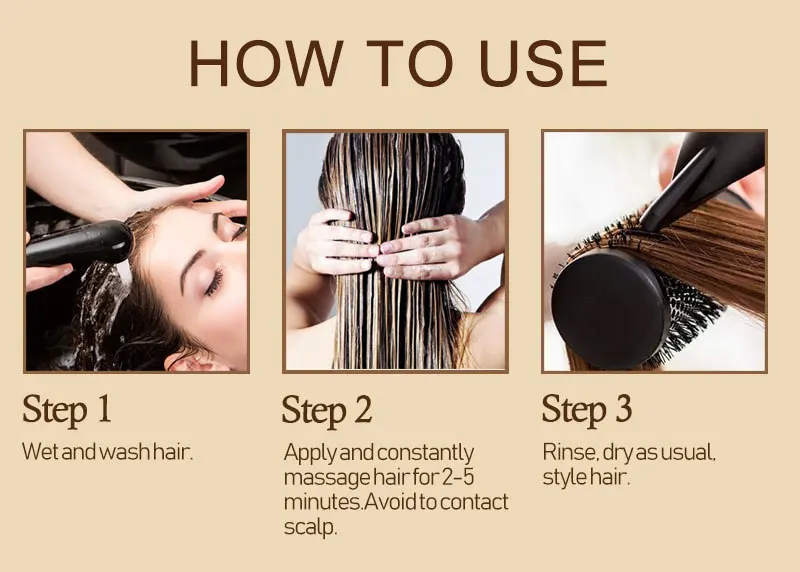 HOW TO USE

Step 1

Wet and wash hair.

Step 2

Apply and constantly massage hair for 2-5 minutes.Avoid to contact scalp.

Step 3

Rinse, dry as usual, style hair.