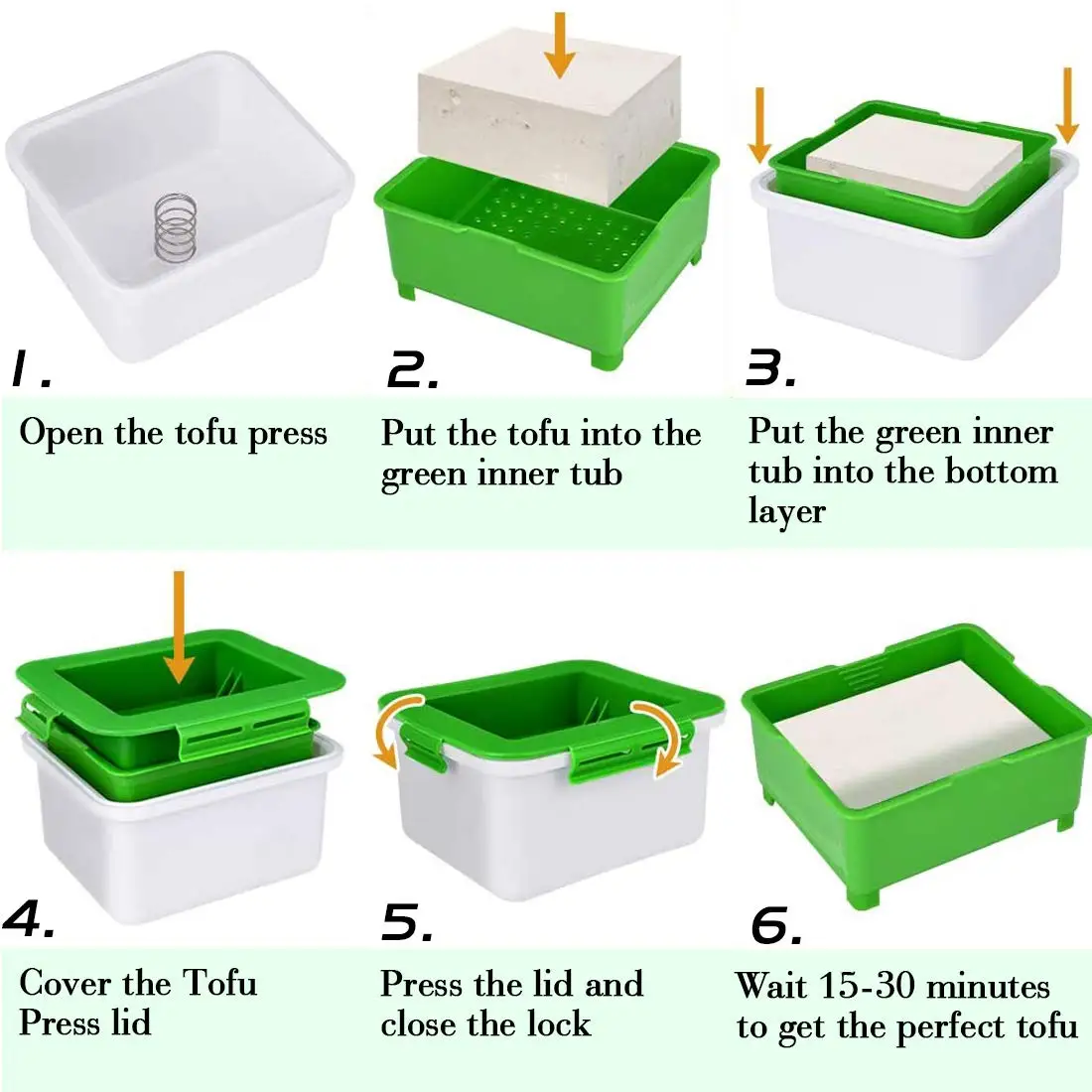 1.

Open the tofu press

2.

Put the tofu into the green inner tub

3.

Put the green inner tub into the bottom layer

4.

Cover the Tofu Press lid

5.

Press the lid and close the lock

6.

Wait 15-30 minutes to get the perfect tofu