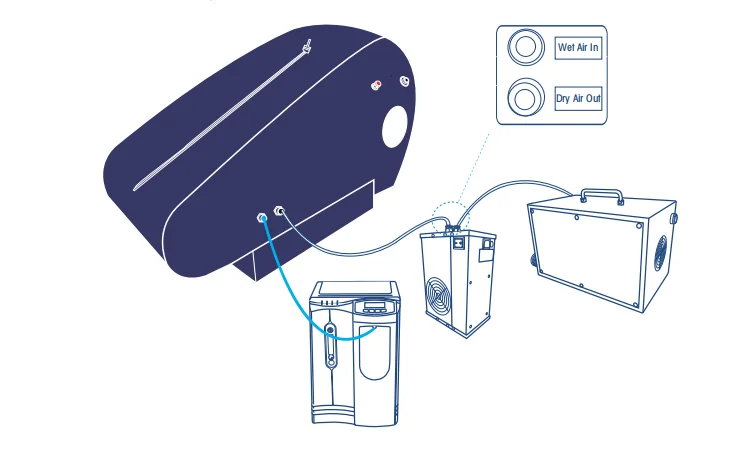 Wet Air In

Dry Air Out