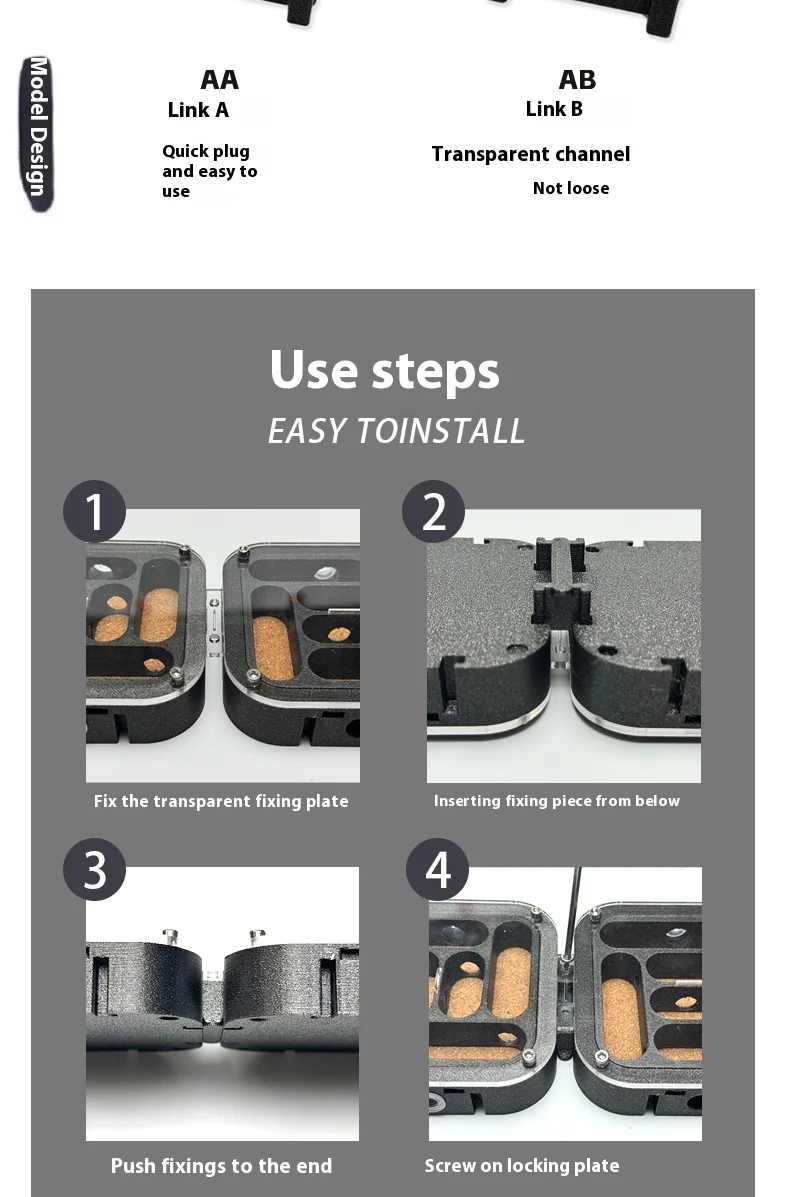 Model Design

AA
Link A

Quick plug and easy to use

AB
Link B

Transparent channel

Not loose

Use steps
EASY TOINSTALL

1

Fix the transparent fixing plate

2

Inserting fixing piece from below

3

Push fixings to the end

4

Screw on locking plate