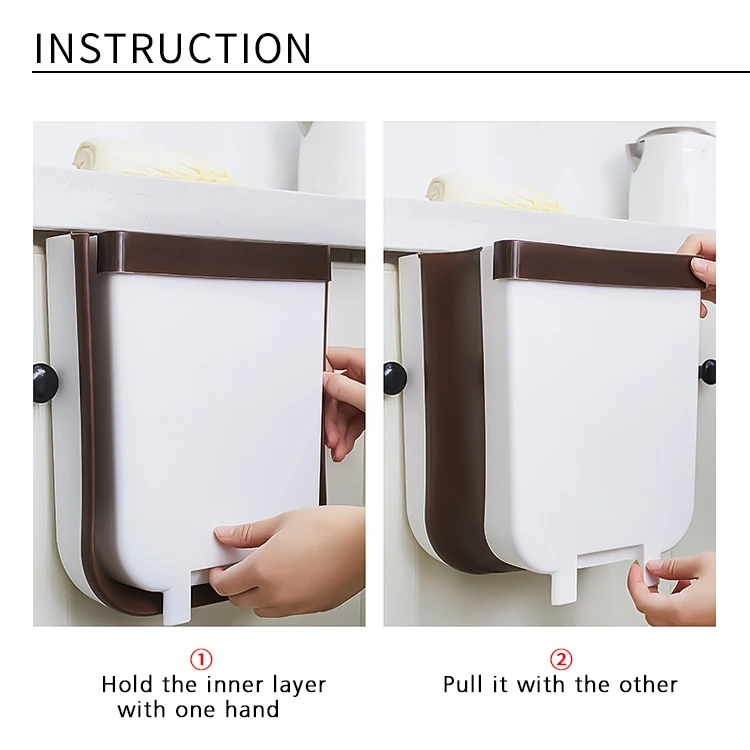 INSTRUCTION

①
Hold the inner layer with one hand

②
Pull it with the other