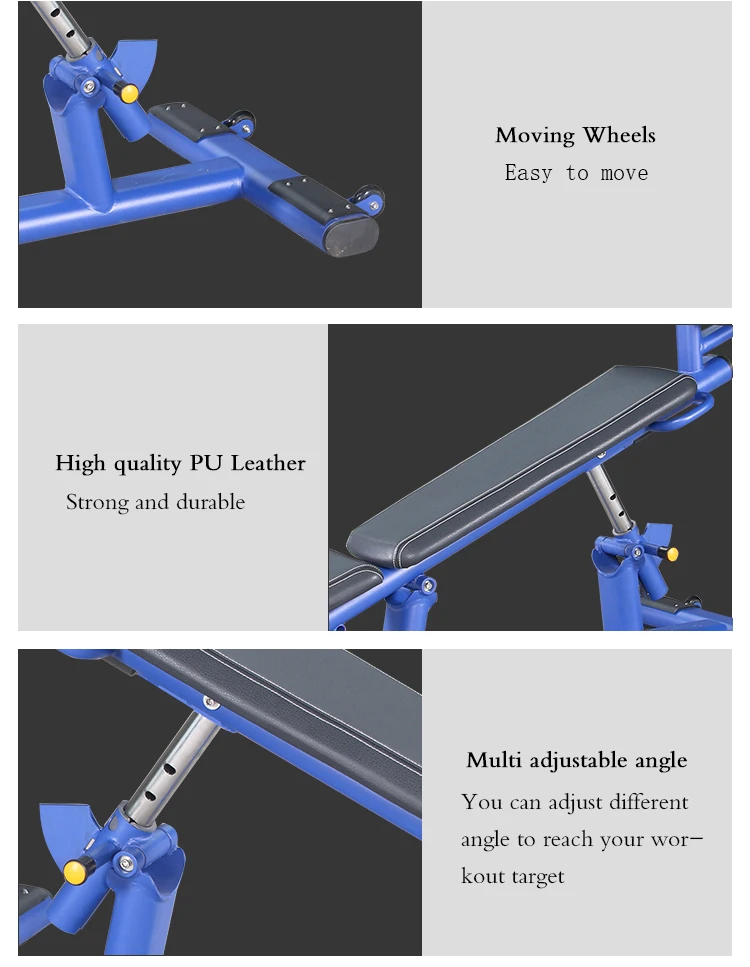 Moving Wheels
Easy to move

High quality PU Leather
Strong and durable

Multi adjustable angle
You can adjust different angle to reach your workout target