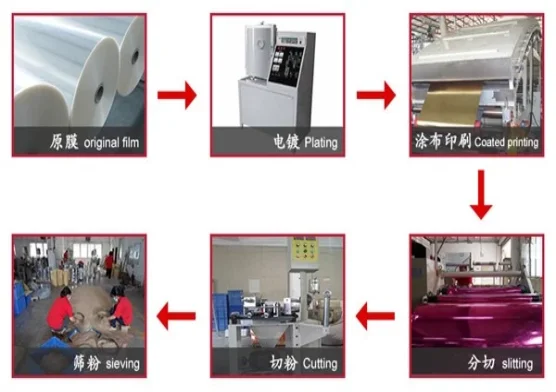 原膜 original film

电镀 Plating

涂布印刷 Coated printing

分切 slitting

切粉 Cutting

筛粉 sieving