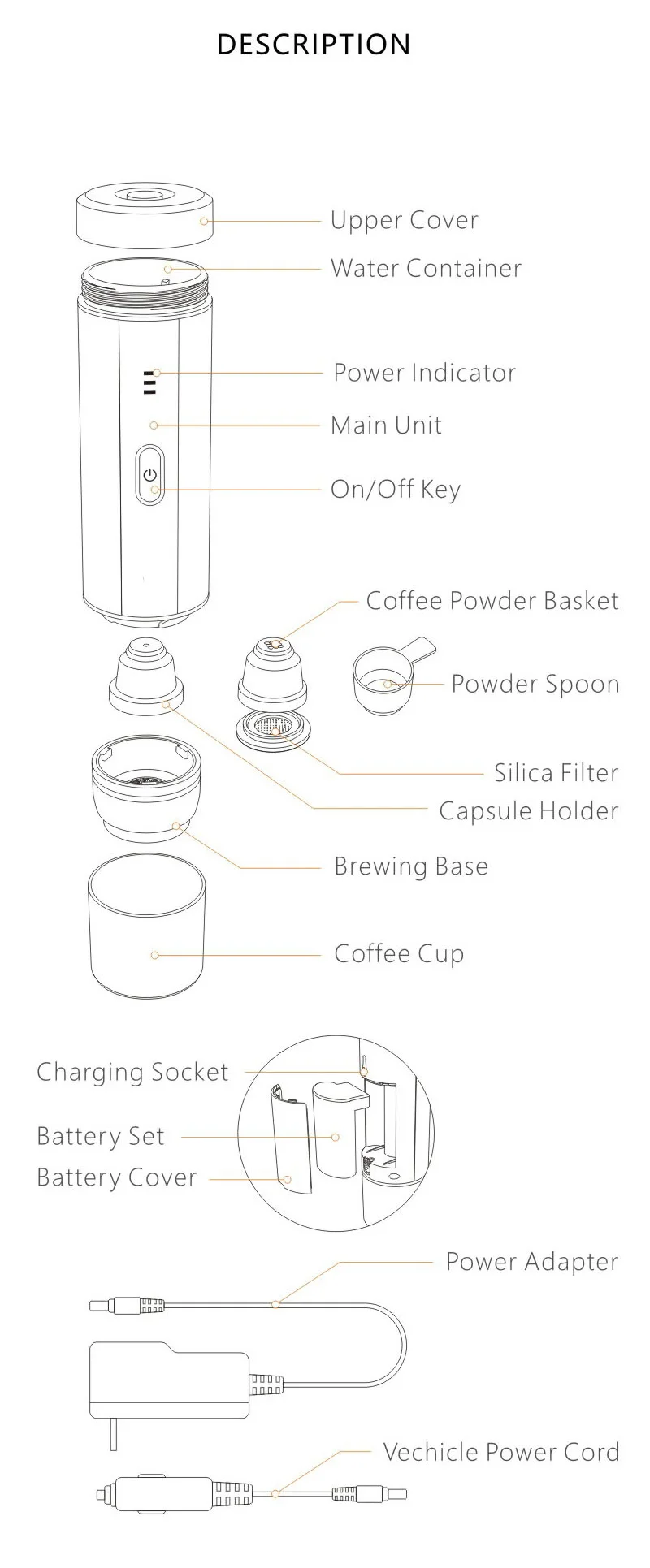 DESCRIPTION

Upper Cover
Water Container
Power Indicator
Main Unit
On/Off Key
Coffee Powder Basket
Powder Spoon
Silica Filter
Capsule Holder
Brewing Base
Coffee Cup

Charging Socket
Battery Set
Battery Cover

Power Adapter
Vechicle Power Cord