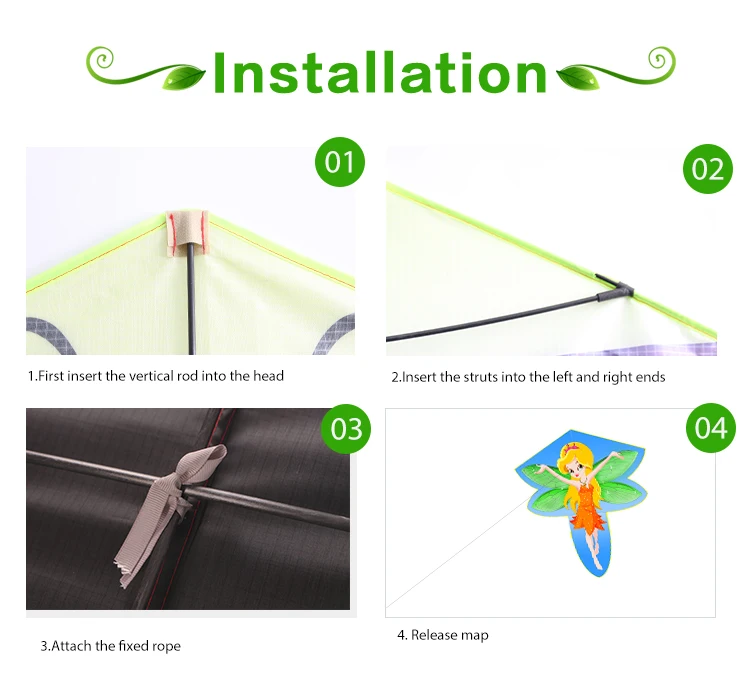 Installation

01

1.First insert the vertical rod into the head

02

2.Insert the struts into the left and right ends

03

3.Attach the fixed rope

04

4. Release map