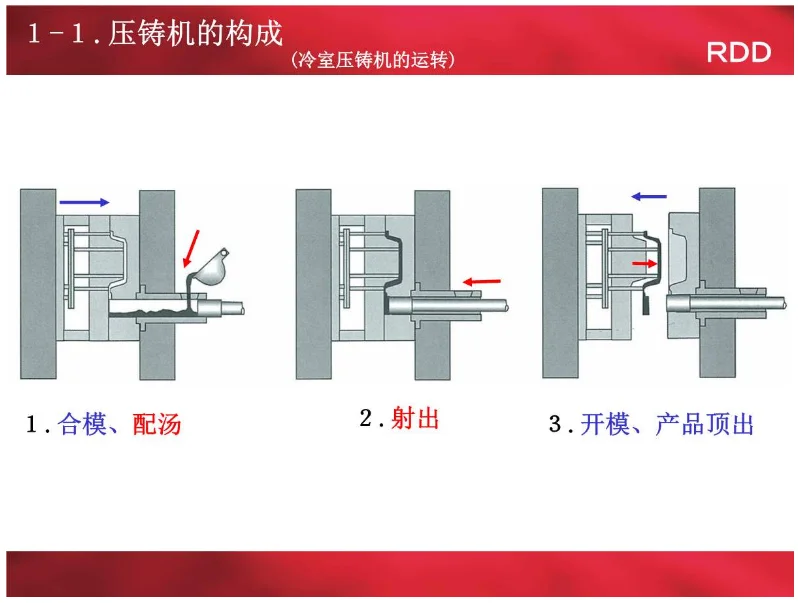 1－1．压铸机的构成
(冷室压铸机的运转)

RDD

1．合模、配汤

2．射出

3．开模、产品顶出