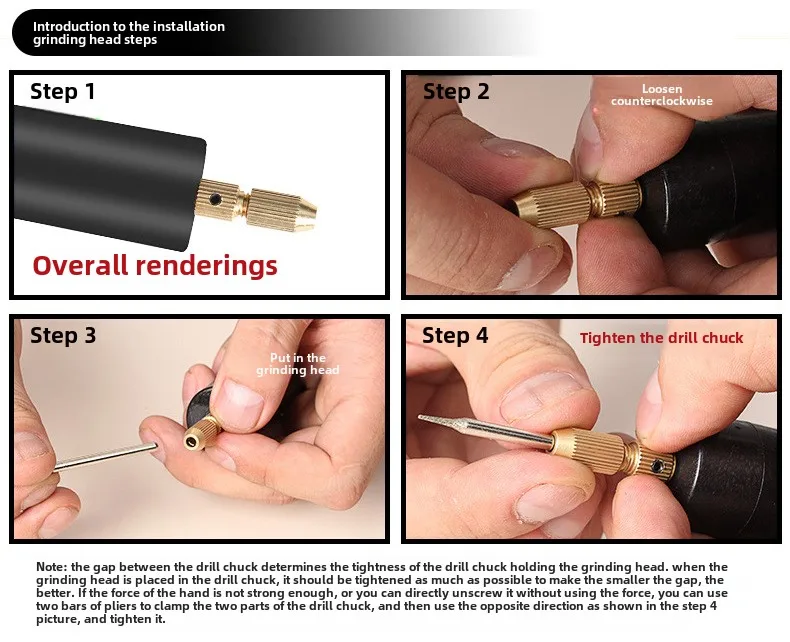 Introduction to the installation grinding head steps

Step 1

Overall renderings

Step 2

Loosen counterclockwise

Step 3

Put in the grinding head

Step 4

Tighten the drill chuck

Note: the gap between the drill chuck determines the tightness of the drill chuck holding the grinding head. when the grinding head is placed in the drill chuck, it should be tightened as much as possible to make the smaller the gap, the better. If the force of the hand is not strong enough, or you can directly unscrew it without using the force, you can use two bars of pliers to clamp the two parts of the drill chuck, and then use the opposite direction as shown in the step 4 picture, and tighten it.