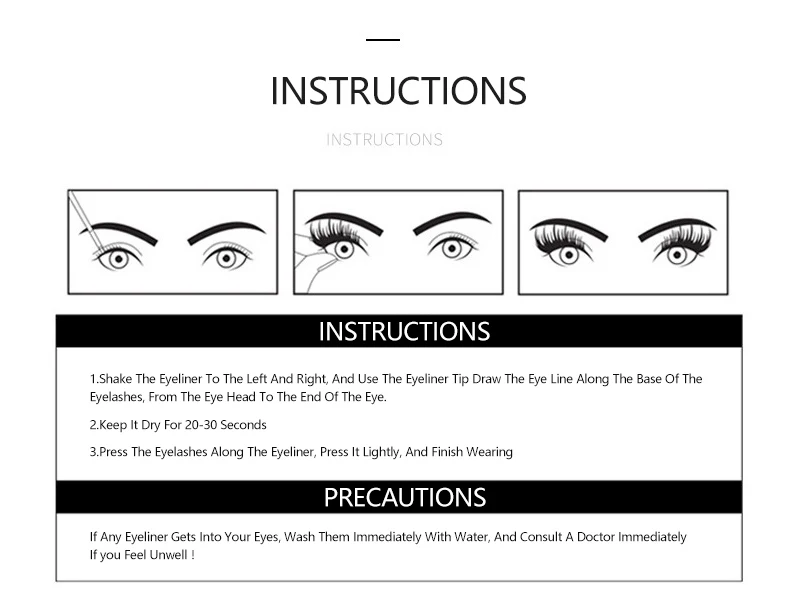 INSTRUCTIONS

INSTRUCTIONS

INSTRUCTIONS

1.Shake The Eyeliner To The Left And Right, And Use The Eyeliner Tip Draw The Eye Line Along The Base Of The Eyelashes, From The Eye Head To The End Of The Eye.

2.Keep It Dry For 20-30 Seconds

3.Press The Eyelashes Along The Eyeliner, Press It Lightly, And Finish Wearing

PRECAUTIONS

If Any Eyeliner Gets Into Your Eyes, Wash Them Immediately With Water, And Consult A Doctor Immediately If you Feel Unwell !