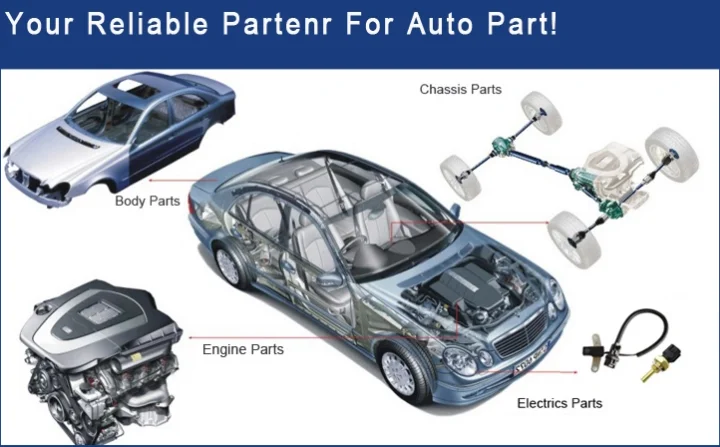 Your Reliable Partenr For Auto Part!

Chassis Parts

Body Parts

Engine Parts

Electrics Parts