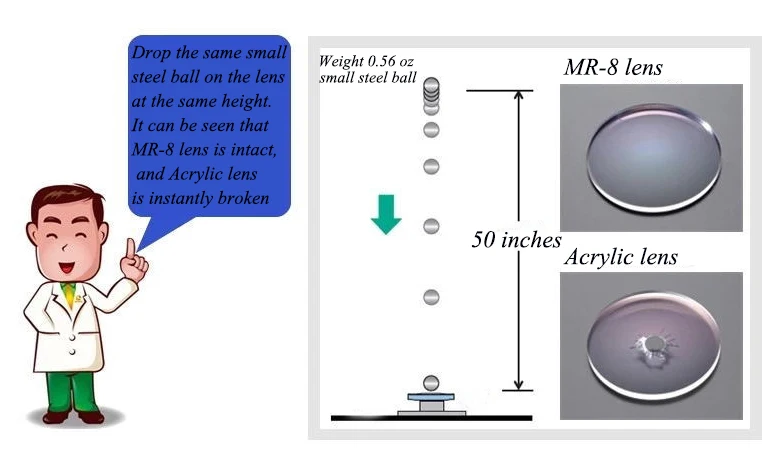 Drop the same small steel ball on the lens at the same height. It can be seen that MR-8 lens is intact, and Acrylic lens is instantly broken

Weight 0.56 oz small steel ball

50 inches

MR-8 lens

Acrylic lens