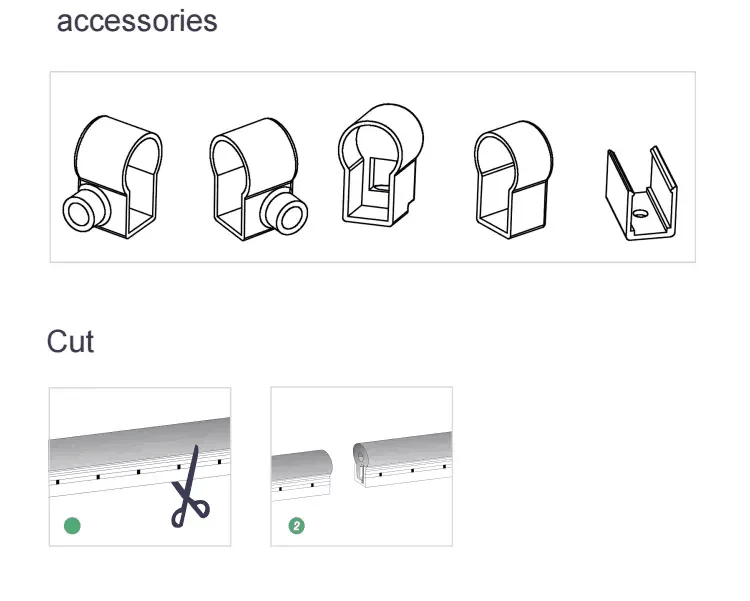 accessories

Cut

2