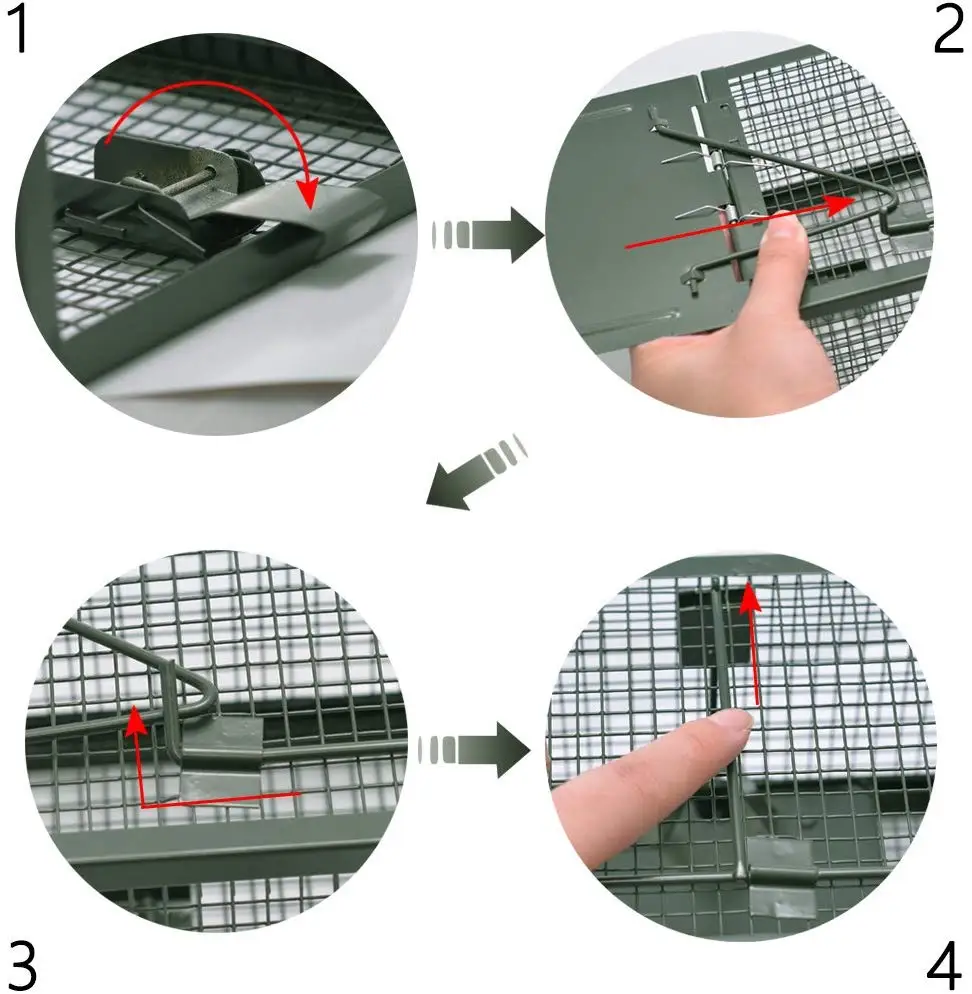 1

2

3

4