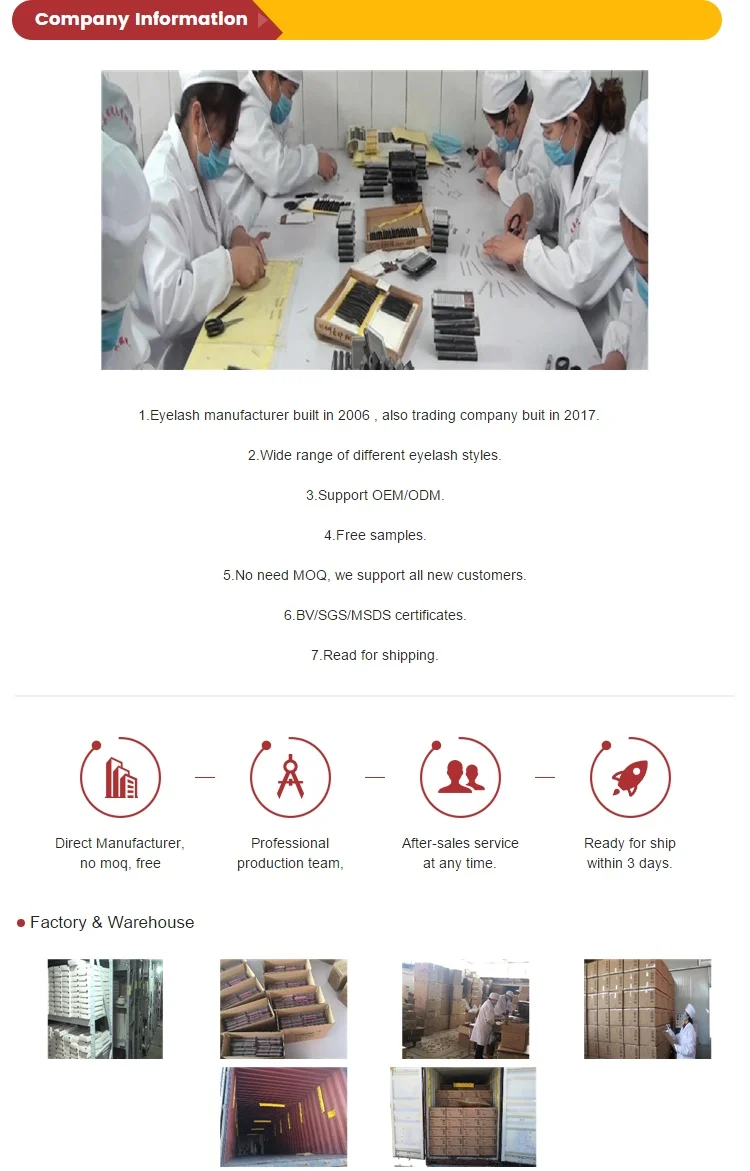 Company Information

1.Eyelash manufacturer built in 2006 , also trading company buit in 2017.

2.Wide range of different eyelash styles.

3.Support OEM/ODM.

4.Free samples.

5.No need MOQ, we support all new customers.

6.BV/SGS/MSDS certificates.

7.Read for shipping.

Direct Manufacturer, no moq, free

Professional production team,

After-sales service at any time.

Ready for ship within 3 days.

Factory & Warehouse