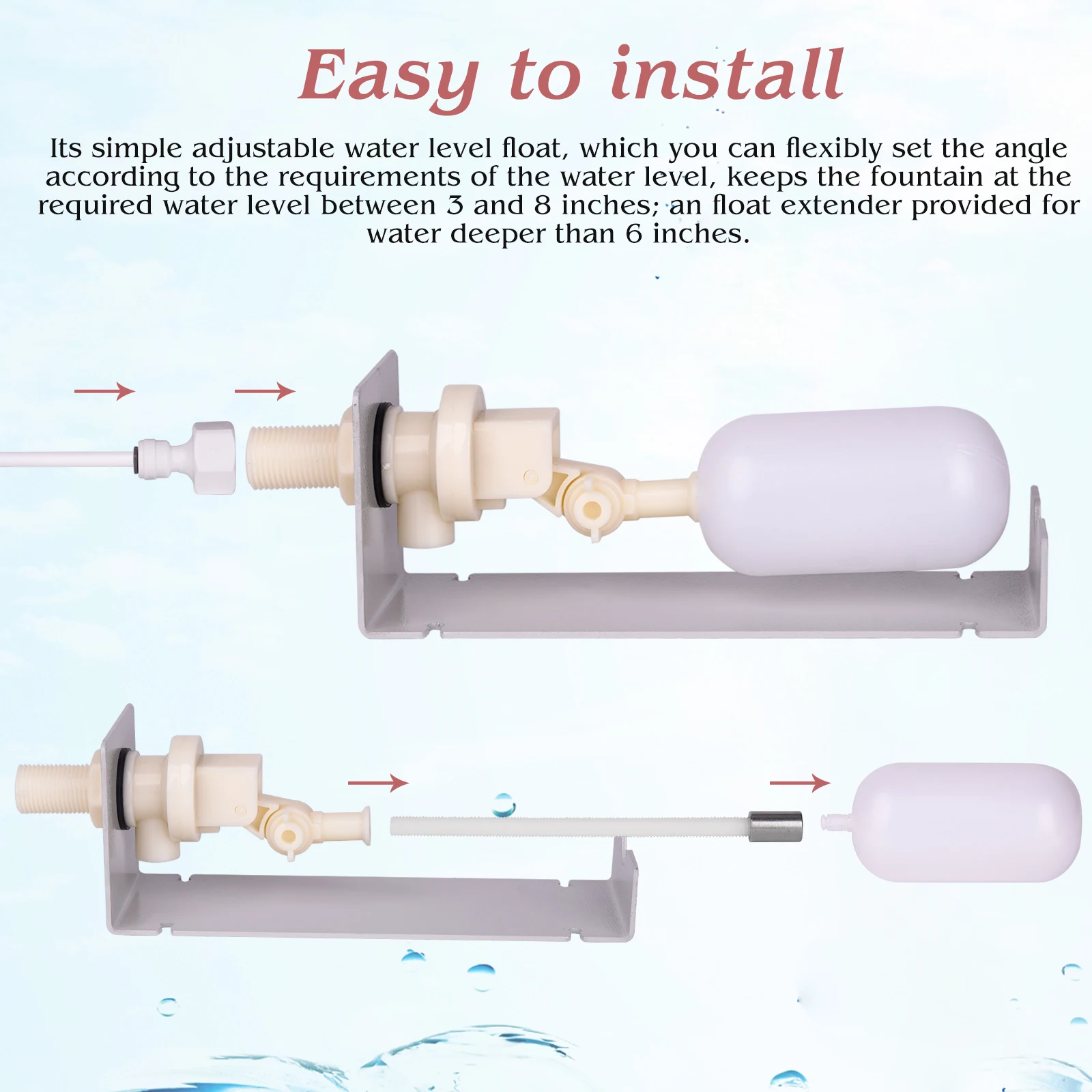 Easy to install

Its simple adjustable water level float, which you can flexibly set the angle according to the requirements of the water level, keeps the fountain at the required water level between 3 and 8 inches; an float extender provided for water deeper than 6 inches.