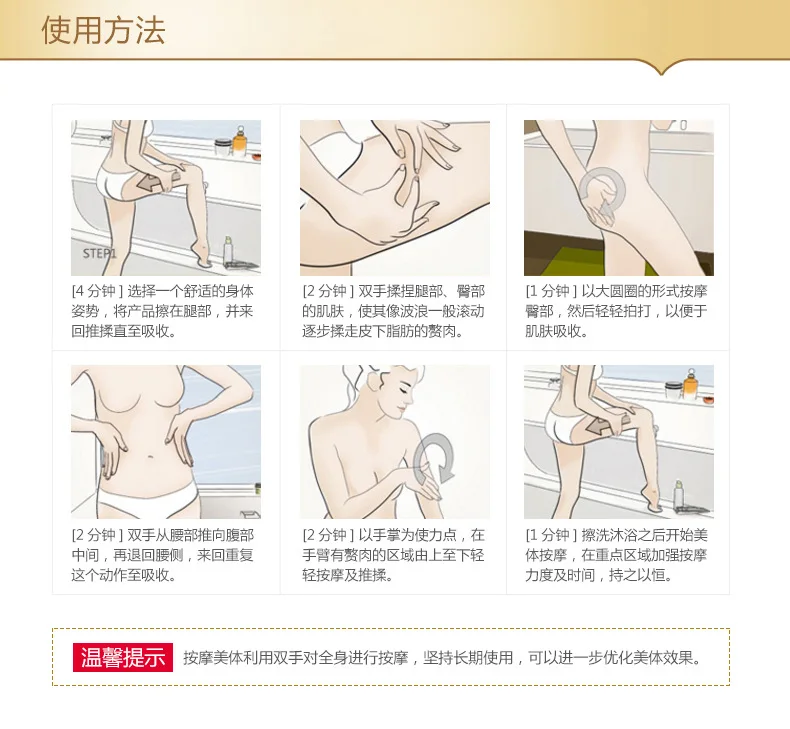 使用方法

STEP1

[4 分钟 ] 选择一个舒适的身体姿势，将产品擦在腿部，并来回推揉直至吸收。

[2 分钟 ] 双手揉捏腿部、臀部的肌肤，使其像波浪一般滚动逐步揉走皮下脂肪的赘肉。

[1 分钟 ] 以大圆圈的形式按摩臀部，然后轻轻拍打，以便于肌肤吸收。

[2 分钟 ] 双手从腰部推向腹部中间，再退回腰侧，来回重复这个动作至吸收。

[2 分钟 ] 以手掌为使力点，在手臂有赘肉的区域由上至下轻轻按摩及推揉。

[1 分钟 ] 擦洗沐浴之后开始美体按摩，在重点区域加强按摩力度及时间，持之以恒。

温馨提示 按摩美体利用双手对全身进行按摩，坚持长期使用，可以进一步优化美体效果。