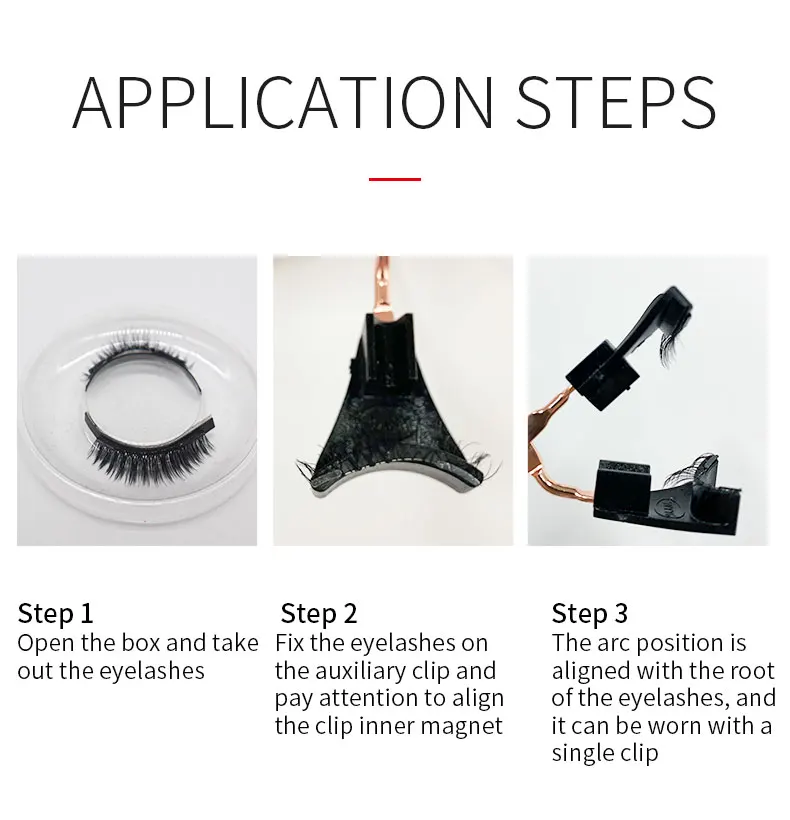 APPLICATION STEPS

Step 1
Open the box and take out the eyelashes

Step 2
Fix the eyelashes on the auxiliary clip and pay attention to align the clip inner magnet

Step 3
The arc position is aligned with the root of the eyelashes, and it can be worn with a single clip