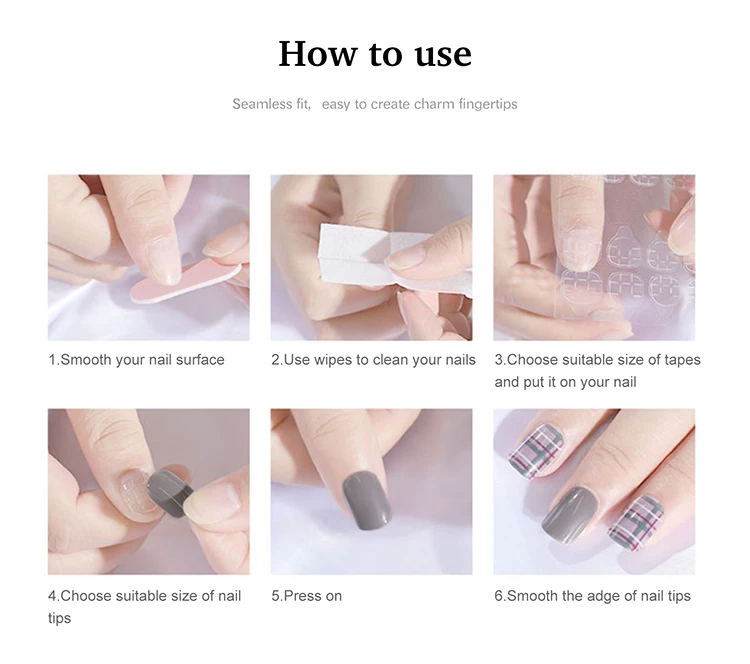 How to use

Seamless fit, easy to create charm fingertips

1.Smooth your nail surface

2.Use wipes to clean your nails

3.Choose suitable size of tapes and put it on your nail

4.Choose suitable size of nail tips

5.Press on

6.Smooth the adge of nail tips