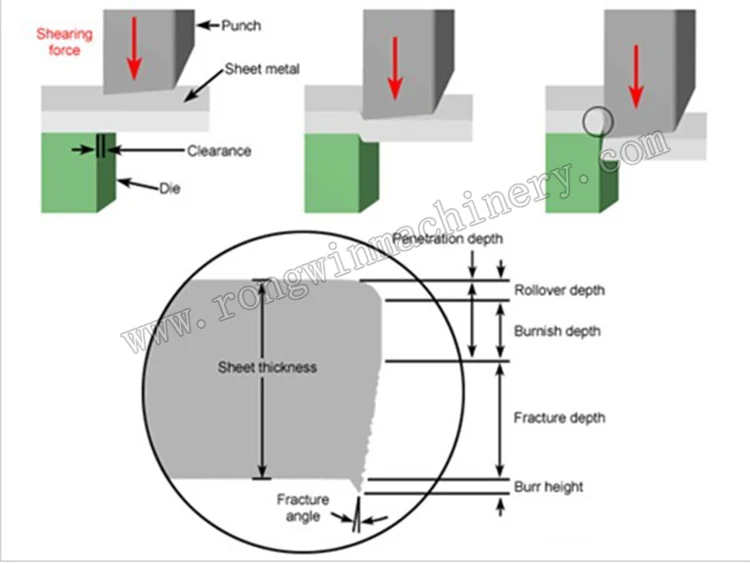 Shearing force

Punch

Sheet metal

Clearance

Die

www.rongwinmachinery.com

Penetration depth

Rollover depth

Burnish depth

Sheet thickness

Fracture depth

Burr height

Fracture angle