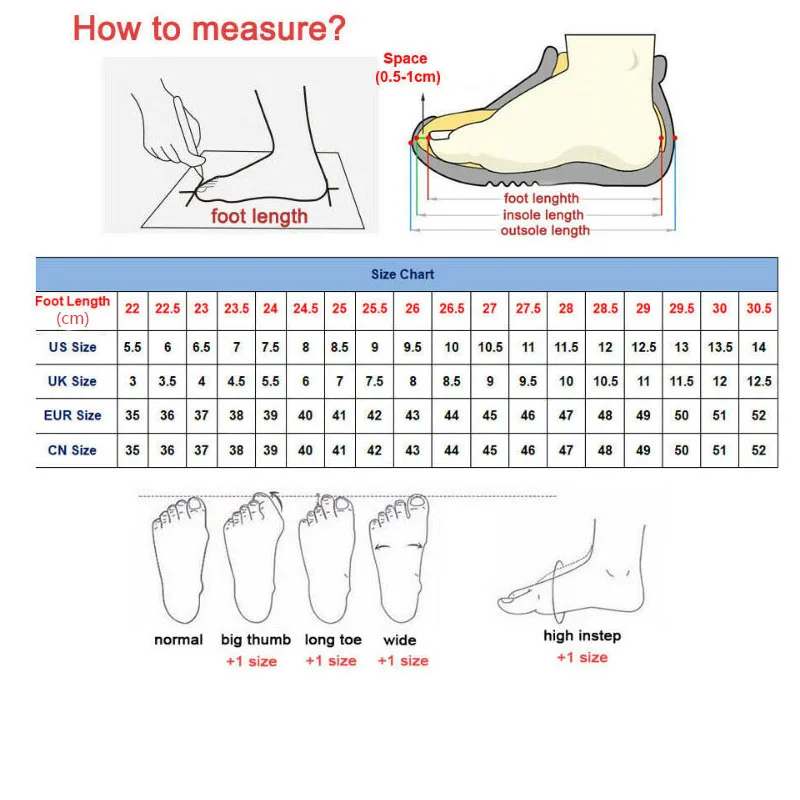 How to measure?

foot length

Space
(0.5-1cm)

foot lenghth
insole length
outsole length

Size Chart

| Foot Length (cm) | 22 | 22.5 | 23 | 23.5 | 24 | 24.5 | 25 | 25.5 | 26 | 26.5 | 27 | 27.5 | 28 | 28.5 | 29 | 29.5 | 30 | 30.5 |
|---|---|---|---|---|---|---|---|---|---|---|---|---|---|---|---|---|---|---|
| US Size | 5.5 | 6 | 6.5 | 7 | 7.5 | 8 | 8.5 | 9 | 9.5 | 10 | 10.5 | 11 | 11.5 | 12 | 12.5 | 13 | 13.5 | 14 |
| UK Size | 3 | 3.5 | 4 | 4.5 | 5.5 | 6 | 7 | 7.5 | 8 | 8.5 | 9 | 9.5 | 10 | 10.5 | 11 | 11.5 | 12 | 12.5 |
| EUR Size | 35 | 36 | 37 | 38 | 39 | 40 | 41 | 42 | 43 | 44 | 45 | 46 | 47 | 48 | 49 | 50 | 51 | 52 |
| CN Size | 35 | 36 | 37 | 38 | 39 | 40 | 41 | 42 | 43 | 44 | 45 | 46 | 47 | 48 | 49 | 50 | 51 | 52 |

normal

big thumb
+1 size

long toe
+1 size

wide
+1 size

high instep
+1 size