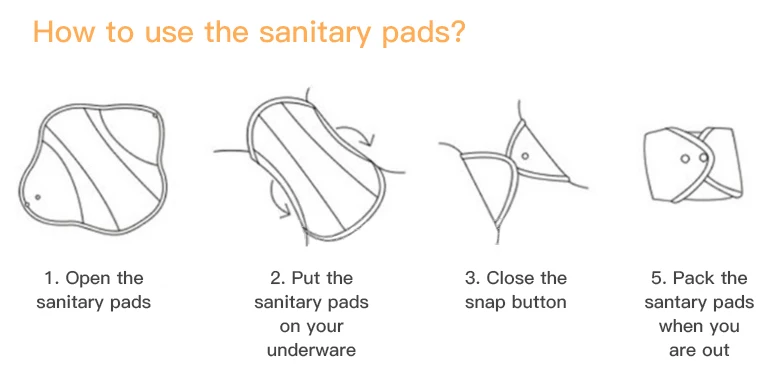 How to use the sanitary pads?

1. Open the sanitary pads

2. Put the sanitary pads on your underware

3. Close the snap button

5. Pack the santary pads when you are out