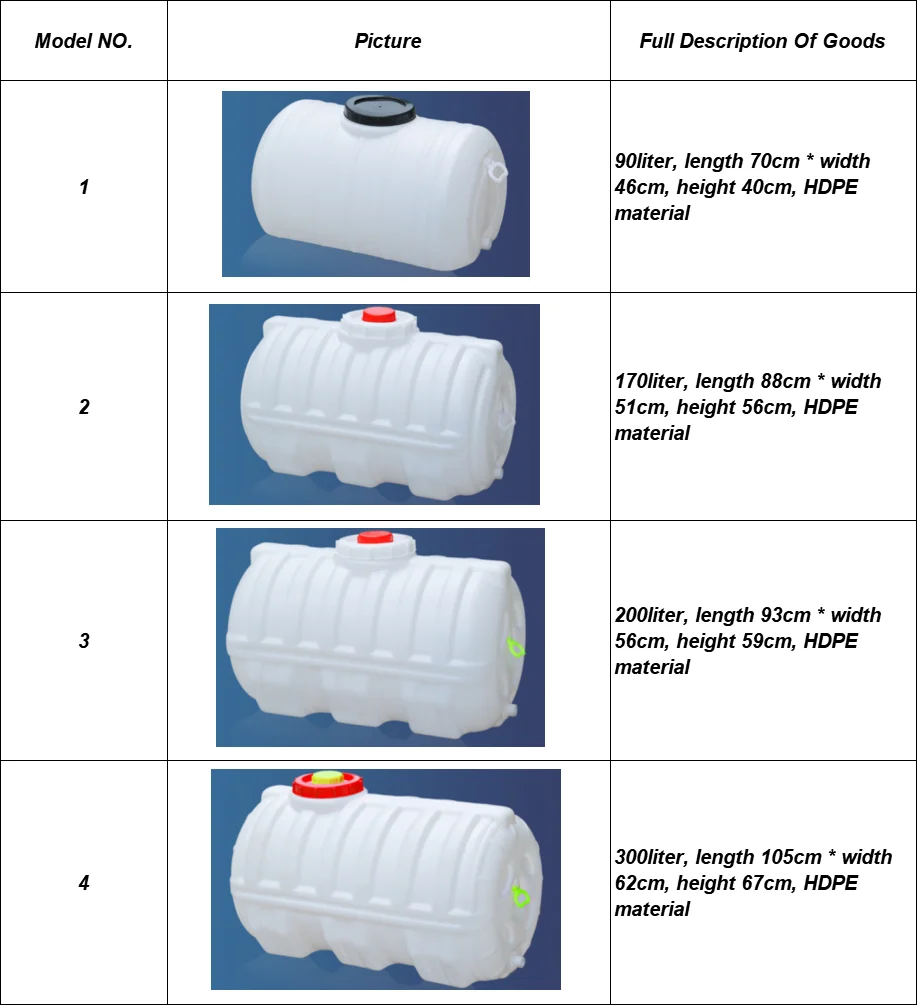 | Model NO. | Picture | Full Description Of Goods |
|---|---|---|
| 1 | | 90liter, length 70cm * width 46cm, height 40cm, HDPE material |
| 2 | | 170liter, length 88cm * width 51cm, height 56cm, HDPE material |
| 3 | | 200liter, length 93cm * width 56cm, height 59cm, HDPE material |
| 4 | | 300liter, length 105cm * width 62cm, height 67cm, HDPE material |