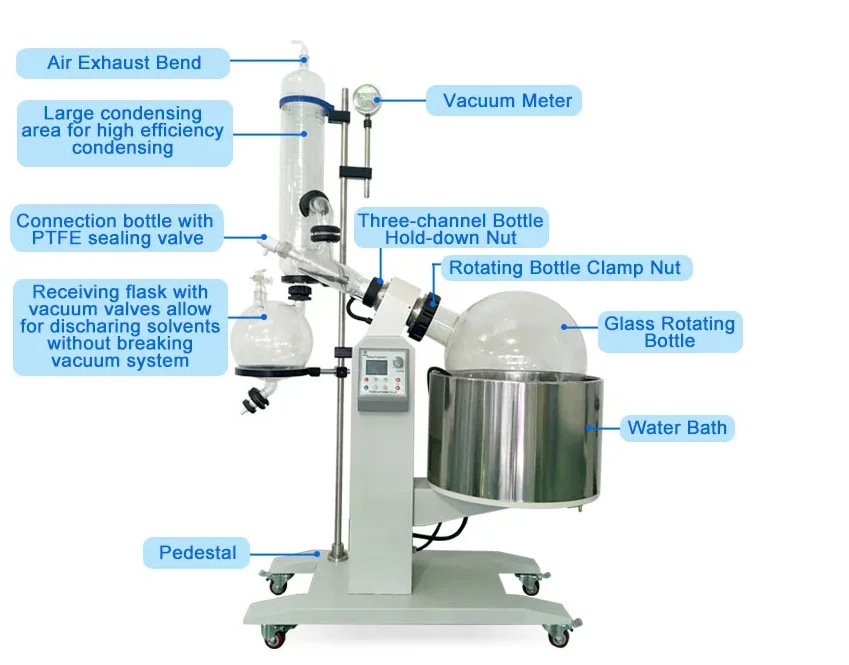 Air Exhaust Bend

Large condensing area for high efficiency condensing

Vacuum Meter

Connection bottle with PTFE sealing valve

Three-channel Bottle Hold-down Nut

Rotating Bottle Clamp Nut

Receiving flask with vacuum valves allow for discharing solvents without breaking vacuum system

Glass Rotating Bottle

Water Bath

Pedestal