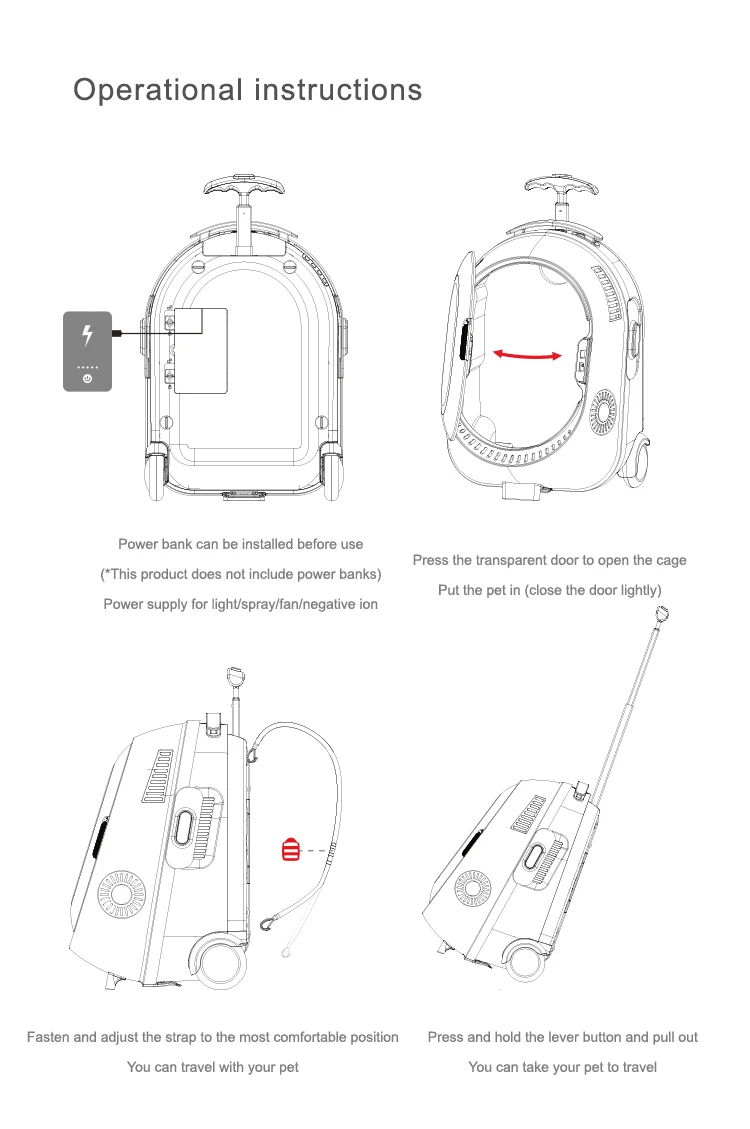 Operational instructions

Power bank can be installed before use

(*This product does not include power banks)

Power supply for light/spray/fan/negative ion

Press the transparent door to open the cage

Put the pet in (close the door lightly)

Fasten and adjust the strap to the most comfortable position

You can travel with your pet

Press and hold the lever button and pull out

You can take your pet to travel