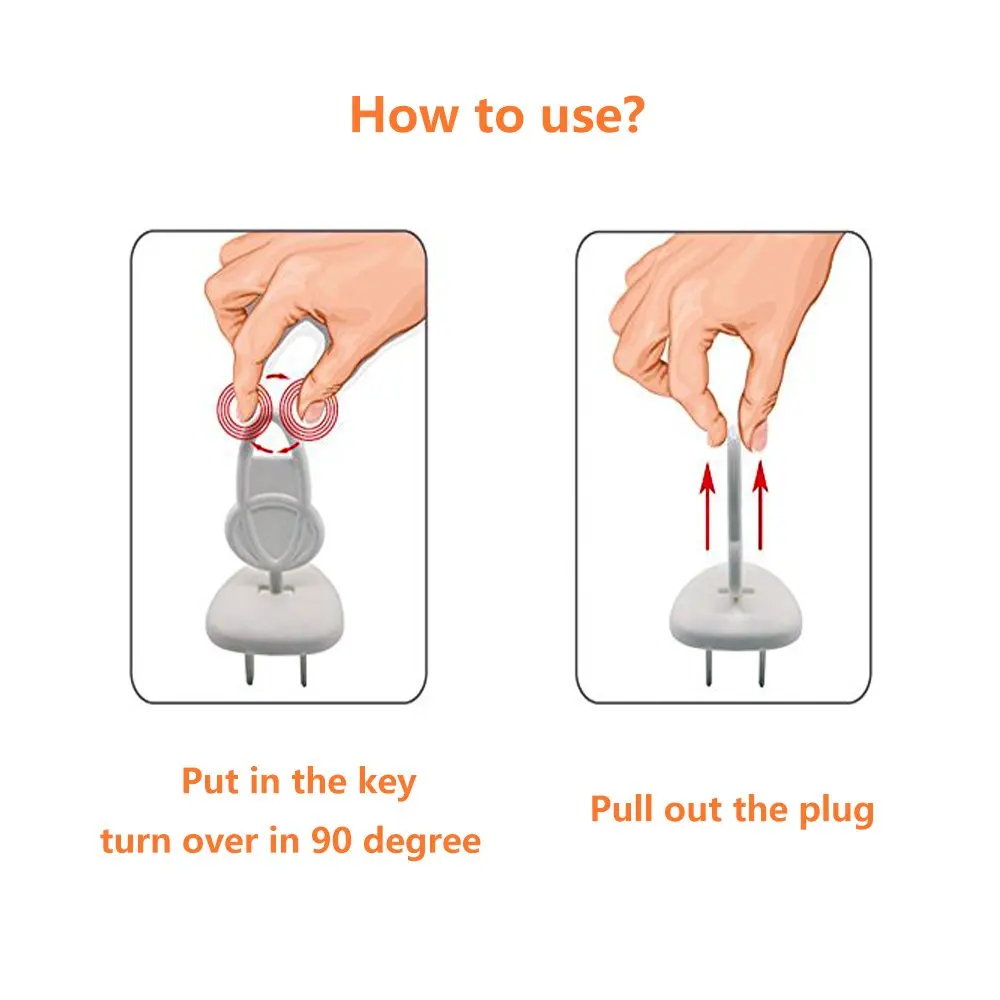 How to use?

Put in the key
turn over in 90 degree

Pull out the plug