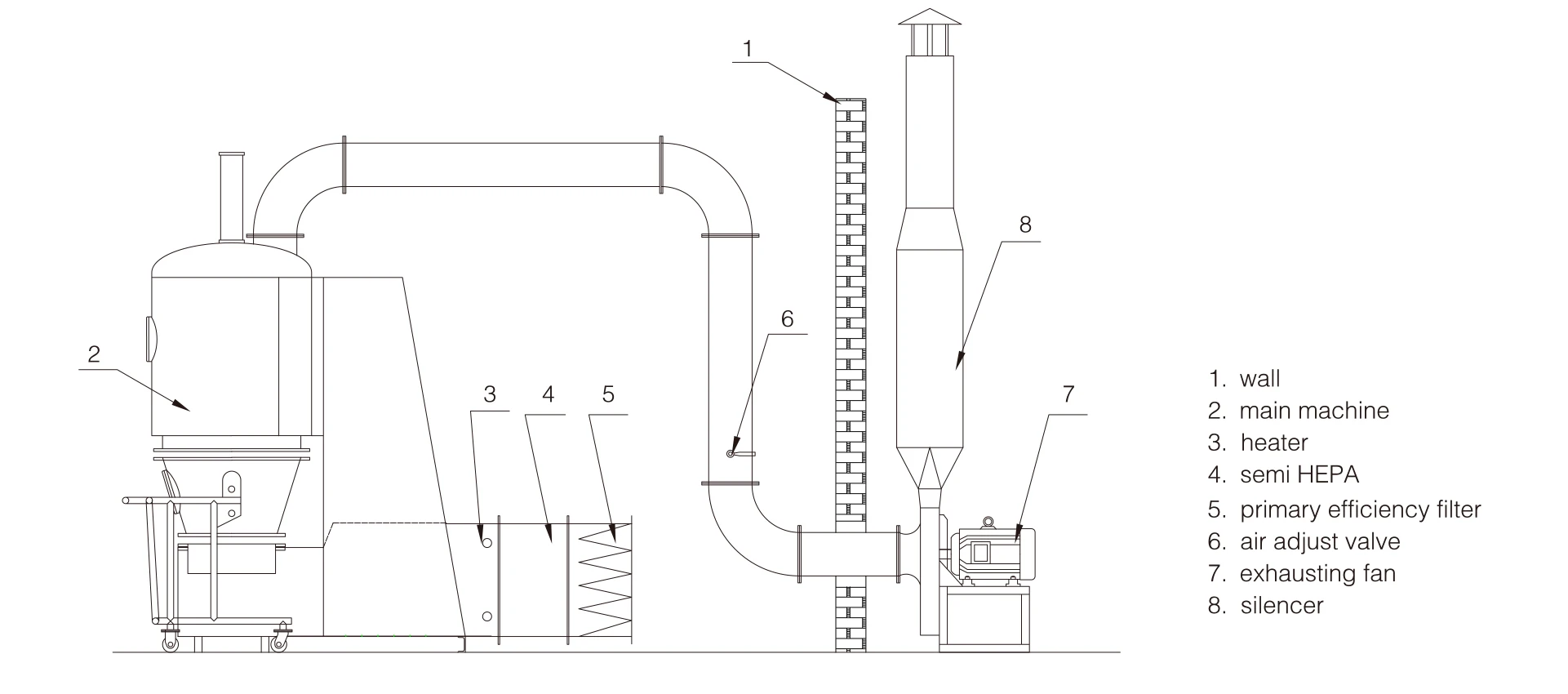 1

8

6

2

3 4 5

7

1. wall
2. main machine
3. heater
4. semi HEPA
5. primary efficiency filter
6. air adjust valve
7. exhausting fan
8. silencer