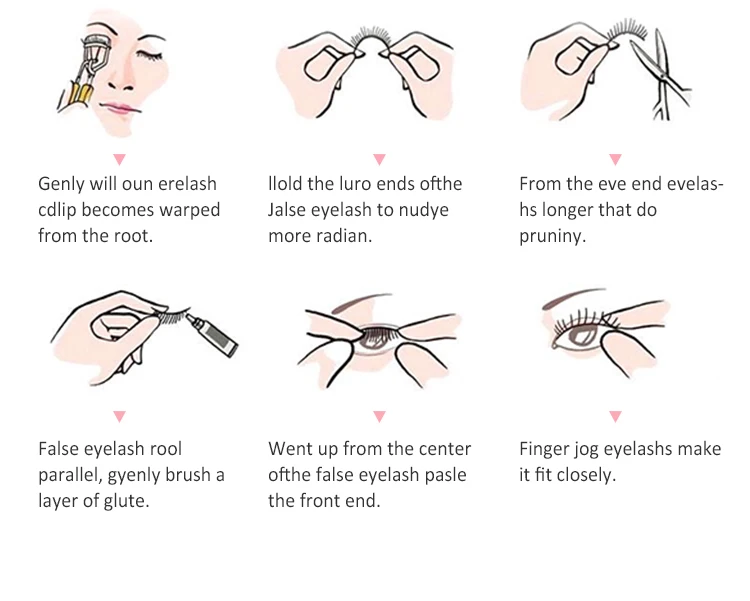 Genly will oun erelash cdlip becomes warped from the root.

llold the luro ends ofthe Jalse eyelash to nudye more radian.

From the eve end evelashs longer that do pruniny.

False eyelash rool parallel, gyenly brush a layer of glute.

Went up from the center ofthe false eyelash pasle the front end.

Finger jog eyelashs make it fit closely.