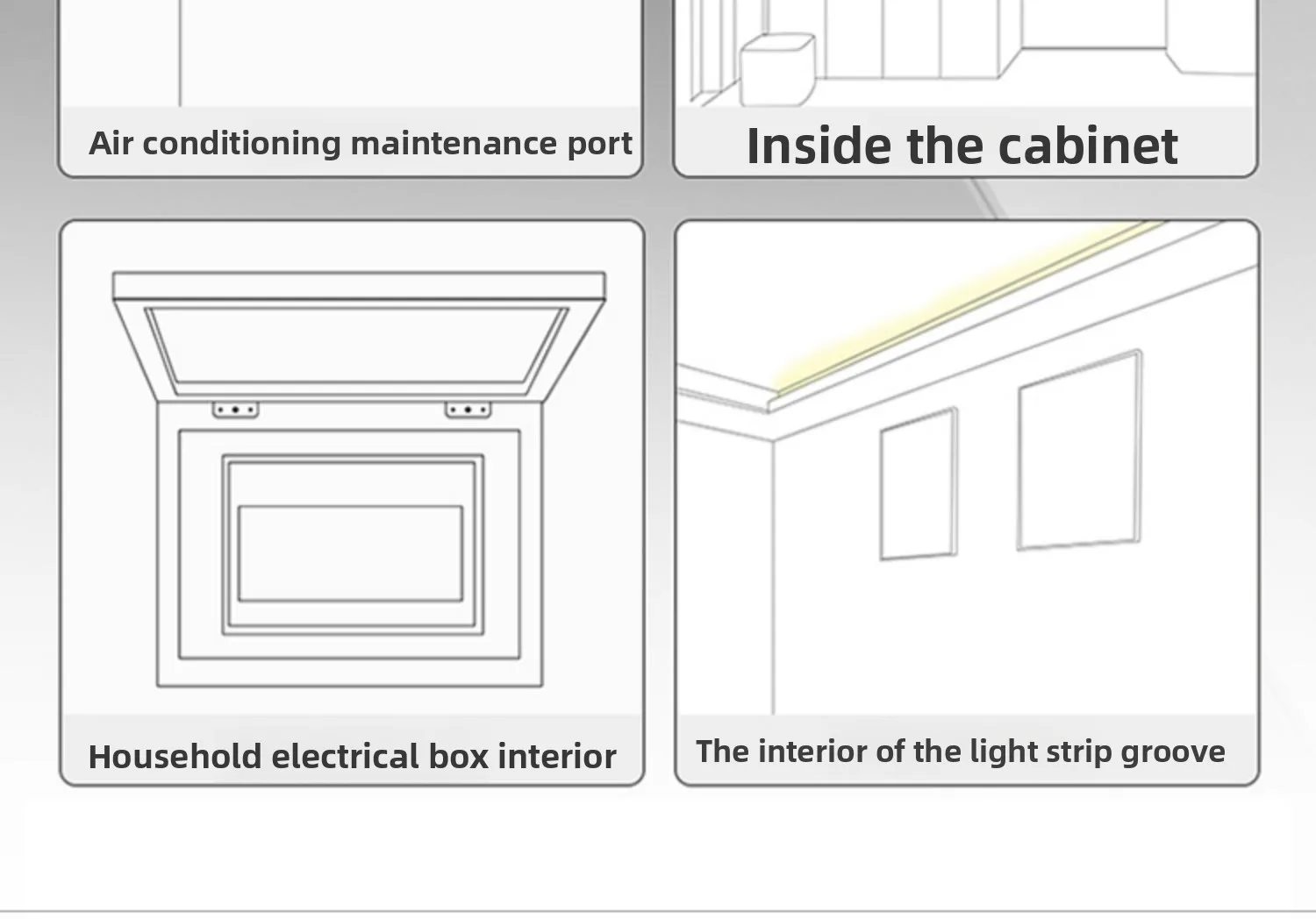 Air conditioning maintenance port

Inside the cabinet

Household electrical box interior

The interior of the light strip groove