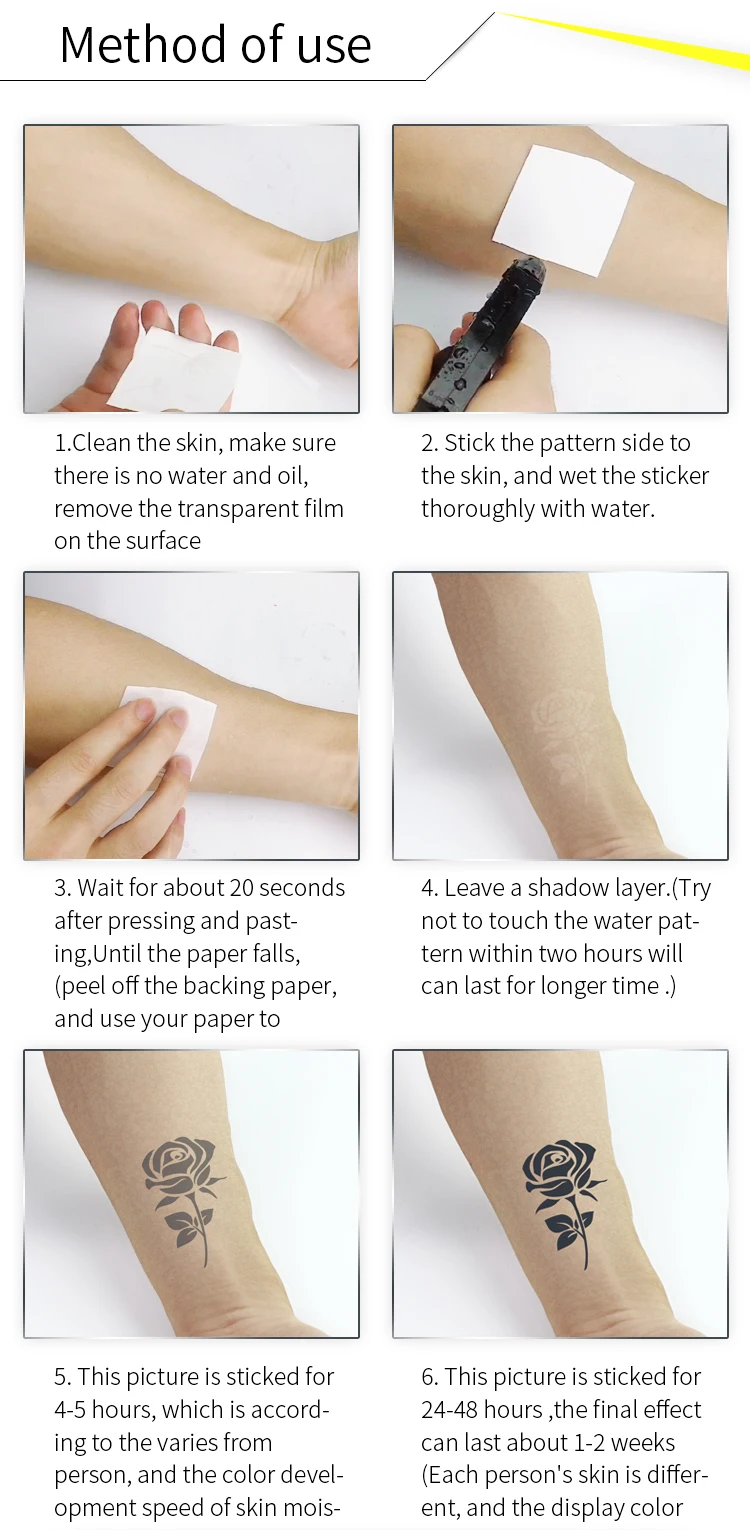 Method of use

1.Clean the skin, make sure there is no water and oil, remove the transparent film on the surface

2. Stick the pattern side to the skin, and wet the sticker thoroughly with water.

3. Wait for about 20 seconds after pressing and pasting,Until the paper falls, (peel off the backing paper, and use your paper to

4. Leave a shadow layer.(Try not to touch the water pattern within two hours will can last for longer time .)

5. This picture is sticked for 4-5 hours, which is according to the varies from person, and the color development speed of skin mois-

6. This picture is sticked for 24-48 hours ,the final effect can last about 1-2 weeks (Each person's skin is different, and the display color